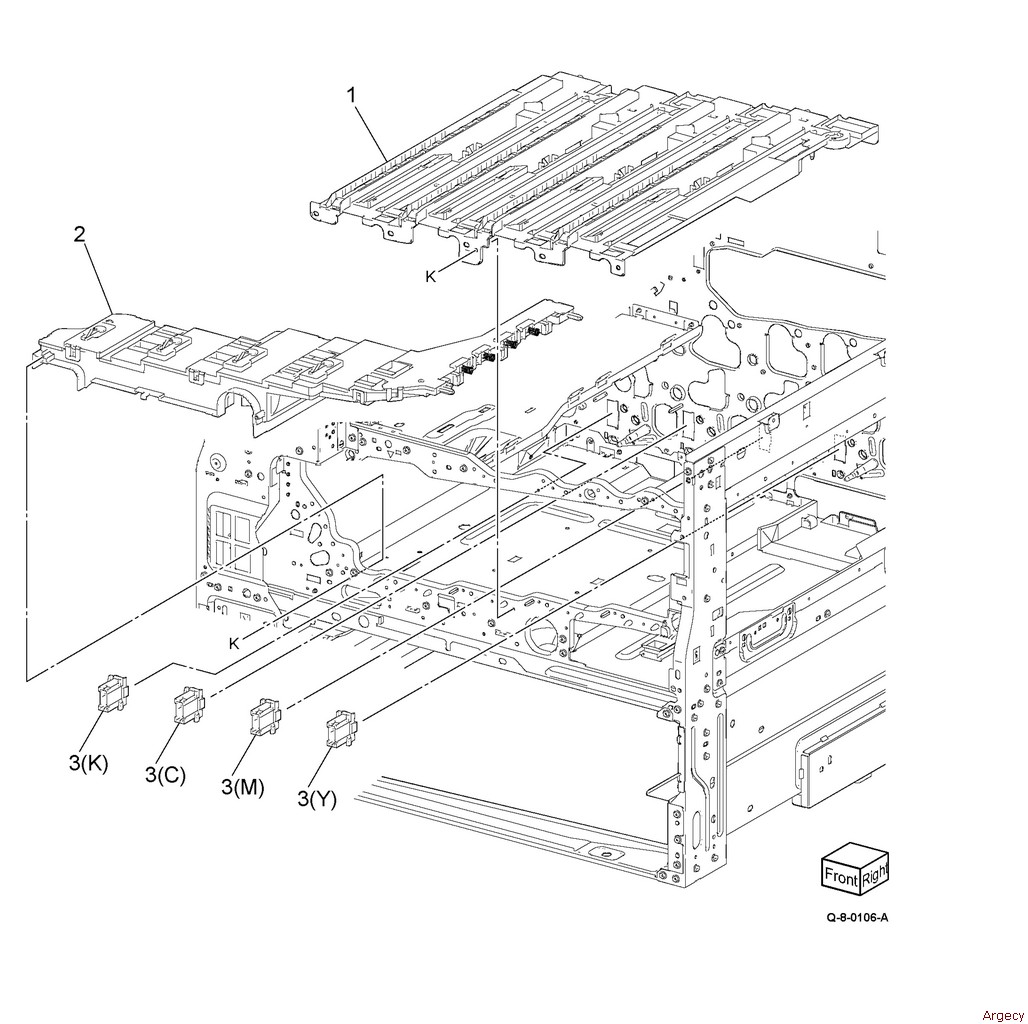 1

2

K

K

3(K)

3(C)

3(M)

3(Y)

Front

Right

Q-8-0106-A

Argecy