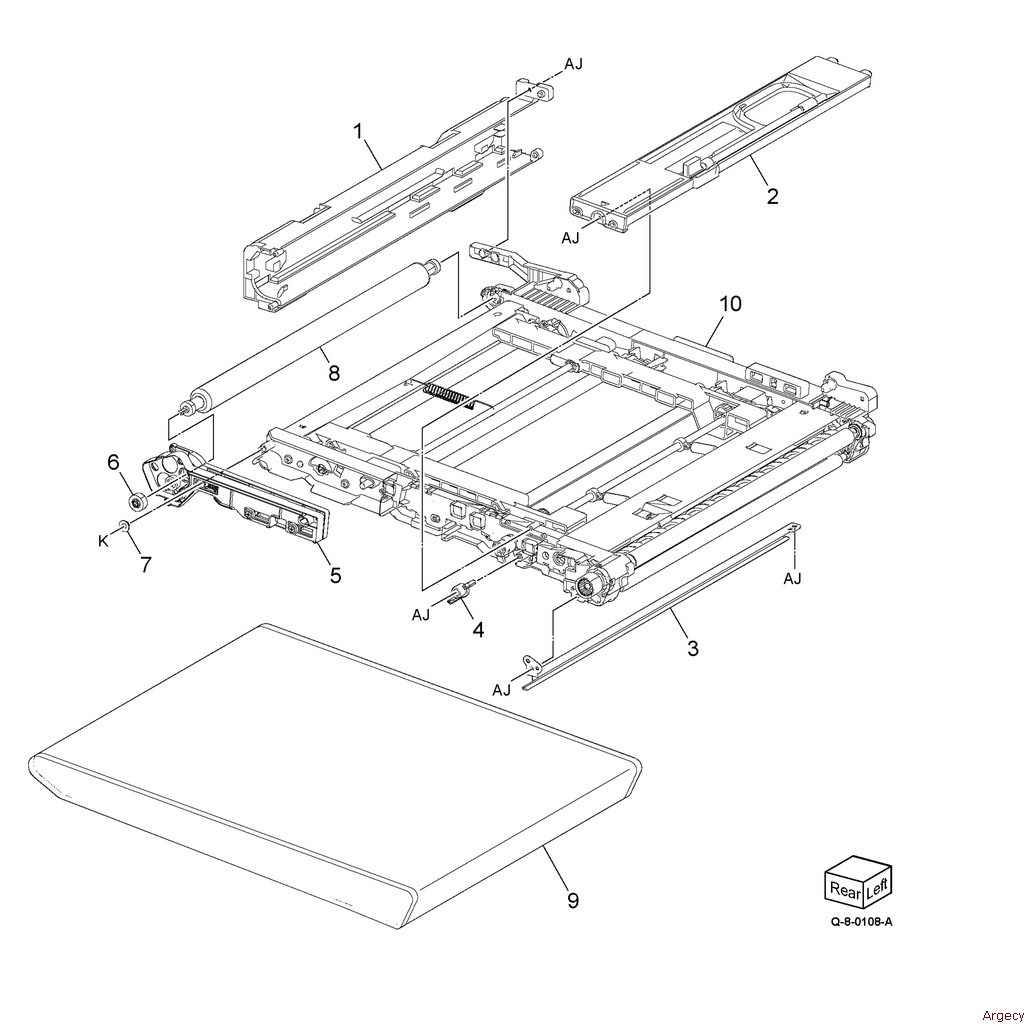 AJ
1
2
AJ
10
8
6
K
7
5
AJ
4
AJ
3
AJ
9
Rear
Left
Q-8-0108-A
Argecy