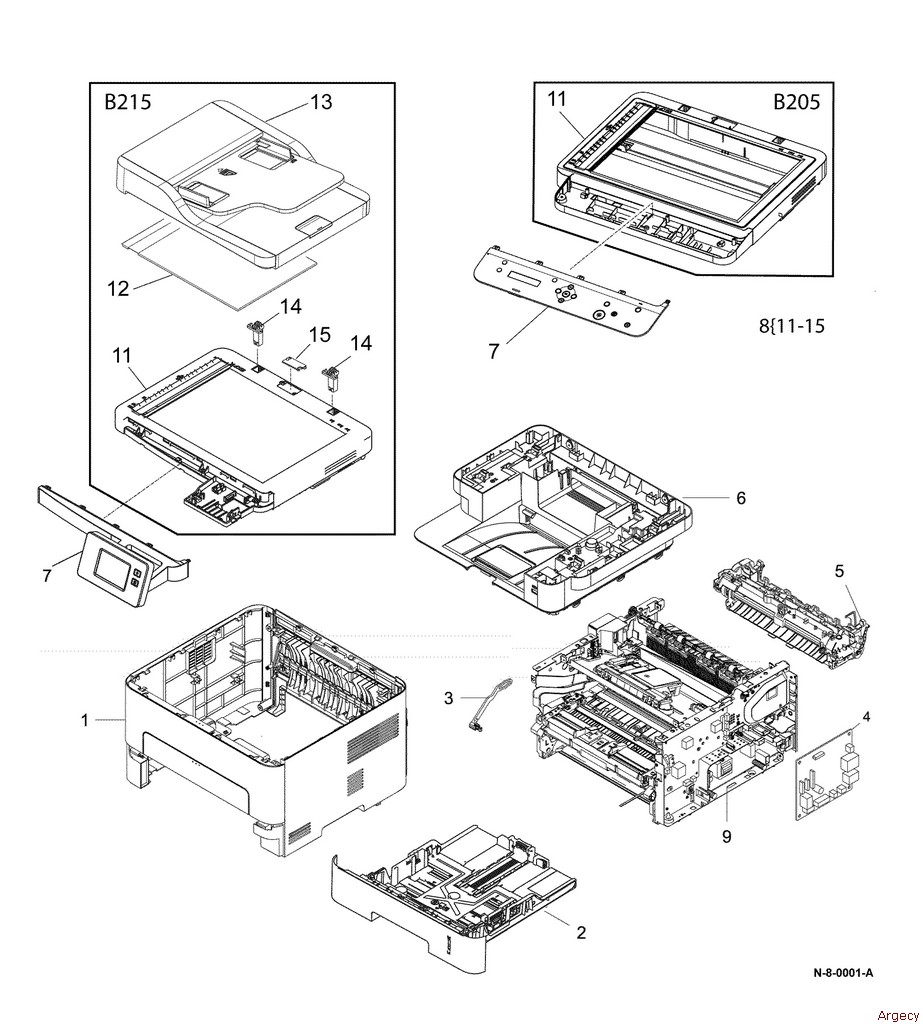 B215
13
12
14
15
14
11
7
11
B205
7
8{11-15
6
5
3
4
1
9
2
N-8-0001-A
Argecy