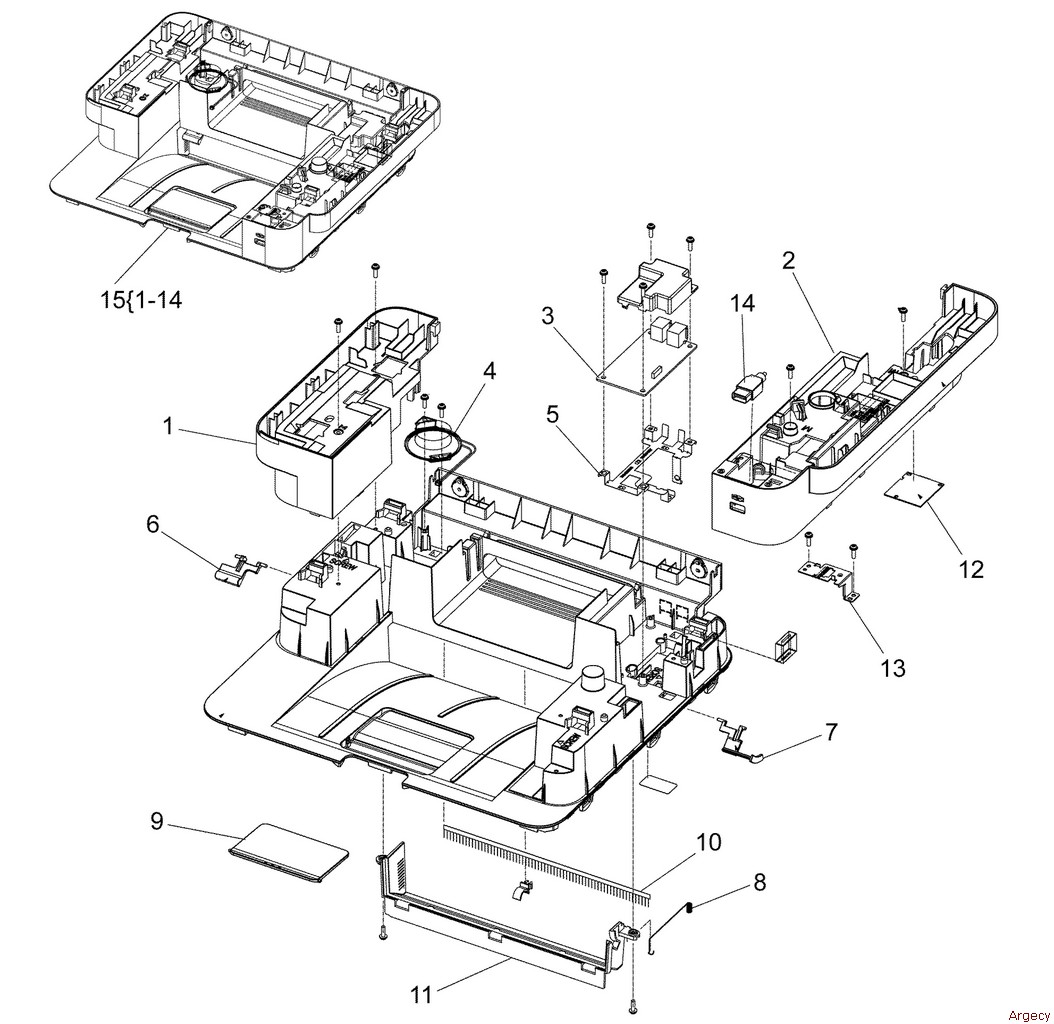 15{1-14
2
3
14
4
1
5
6
12
13
7
9
10
8
11
Argecy