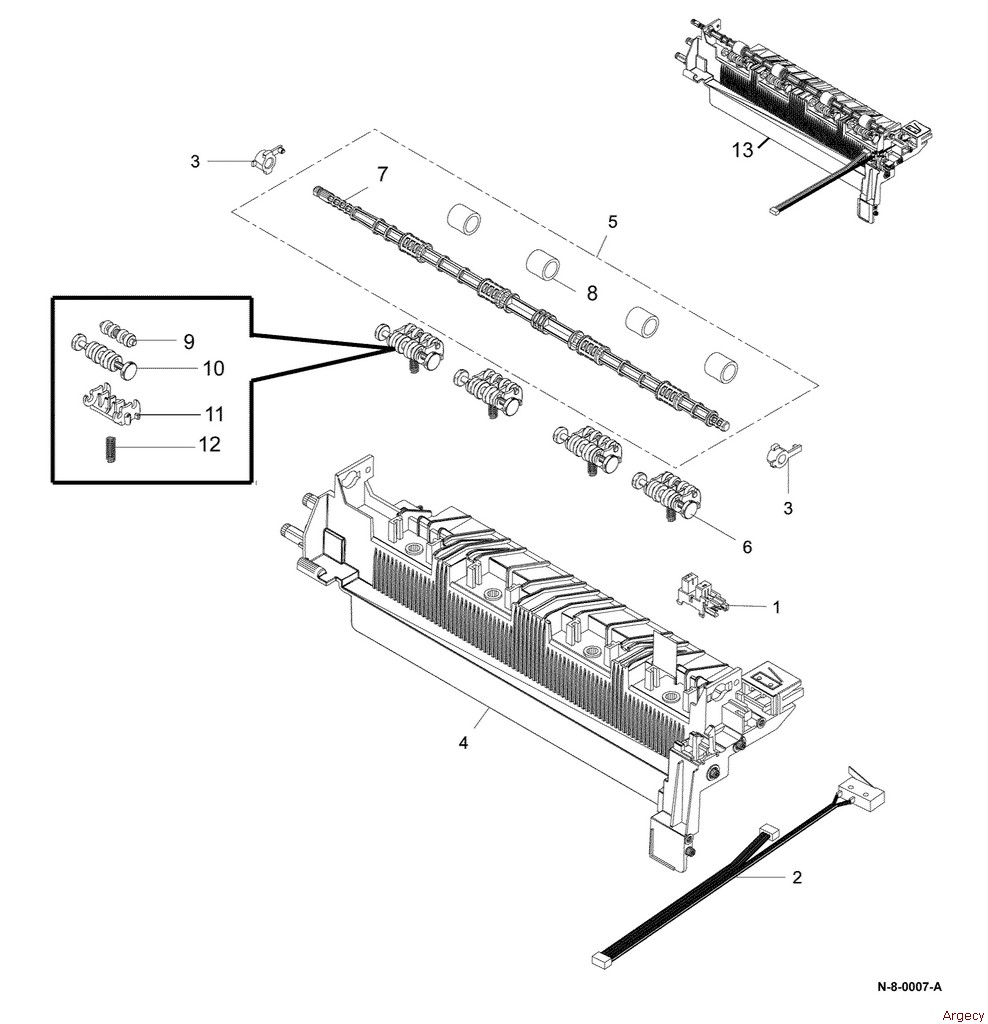 13

3

7

5

8

9

10

11

12

3

6

1

4

2

N-8-0007-A

Argecy