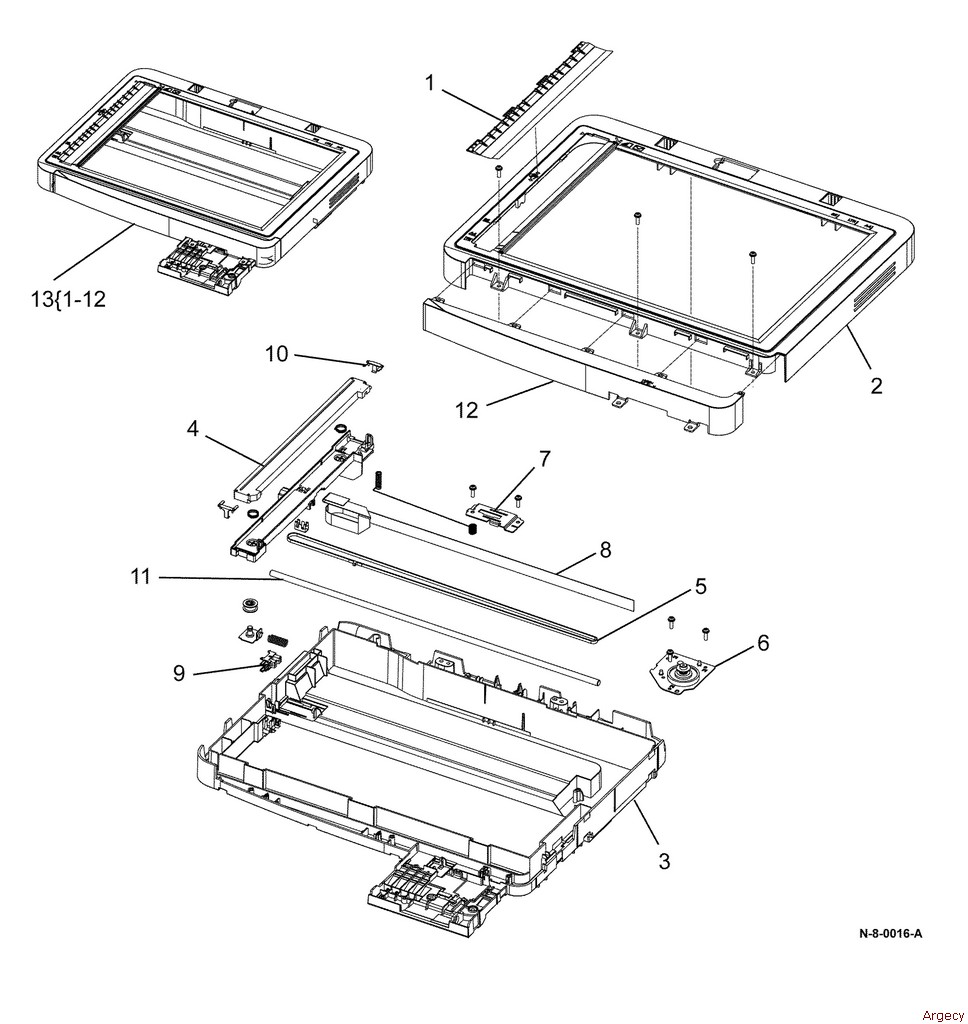 1
13{1-12
2
10
12
4
7
8
11
5
6
9
3
N-8-0016-A
Argecy