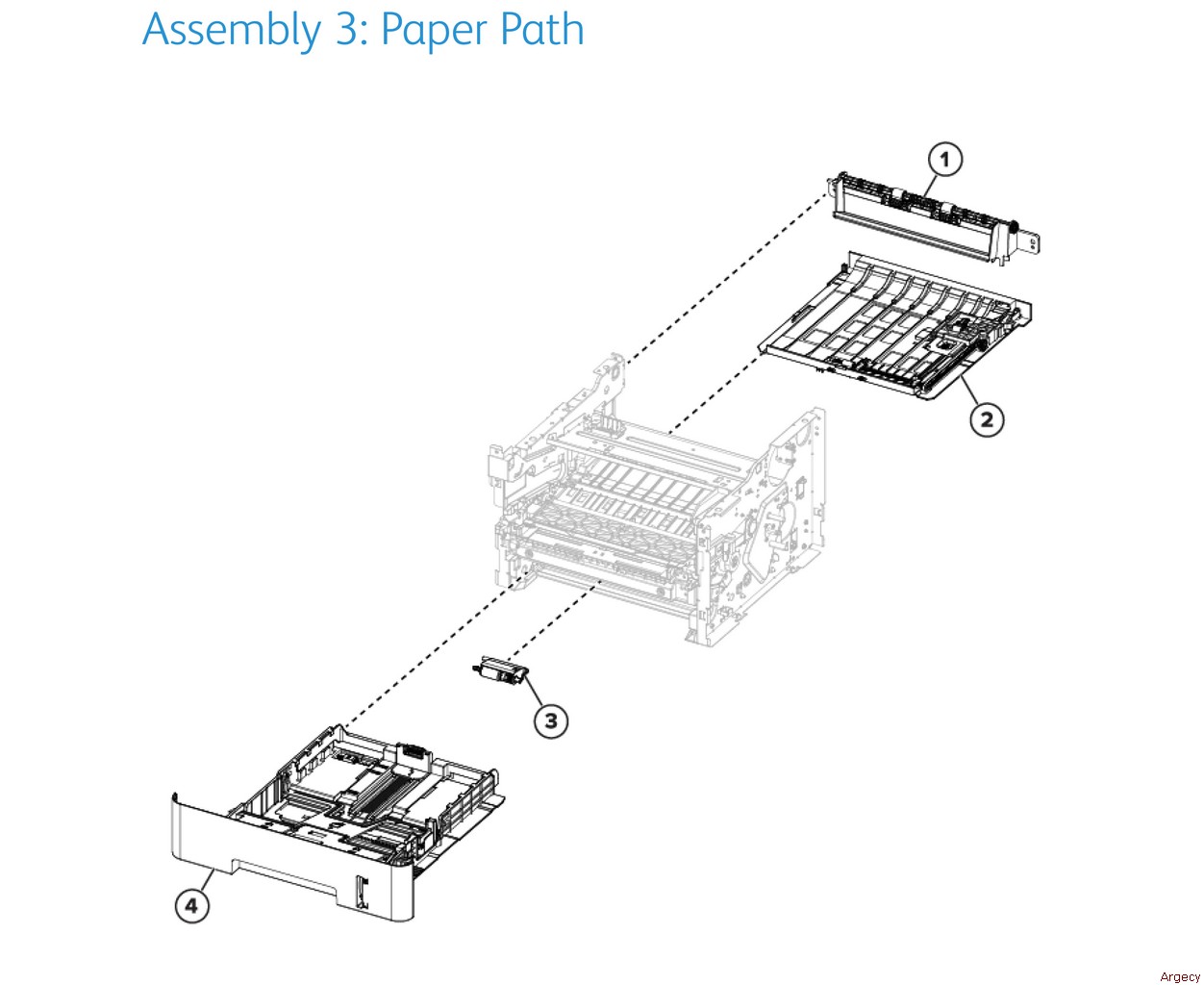 Assembly 3: Paper Path

1

2

3

4

Argecy