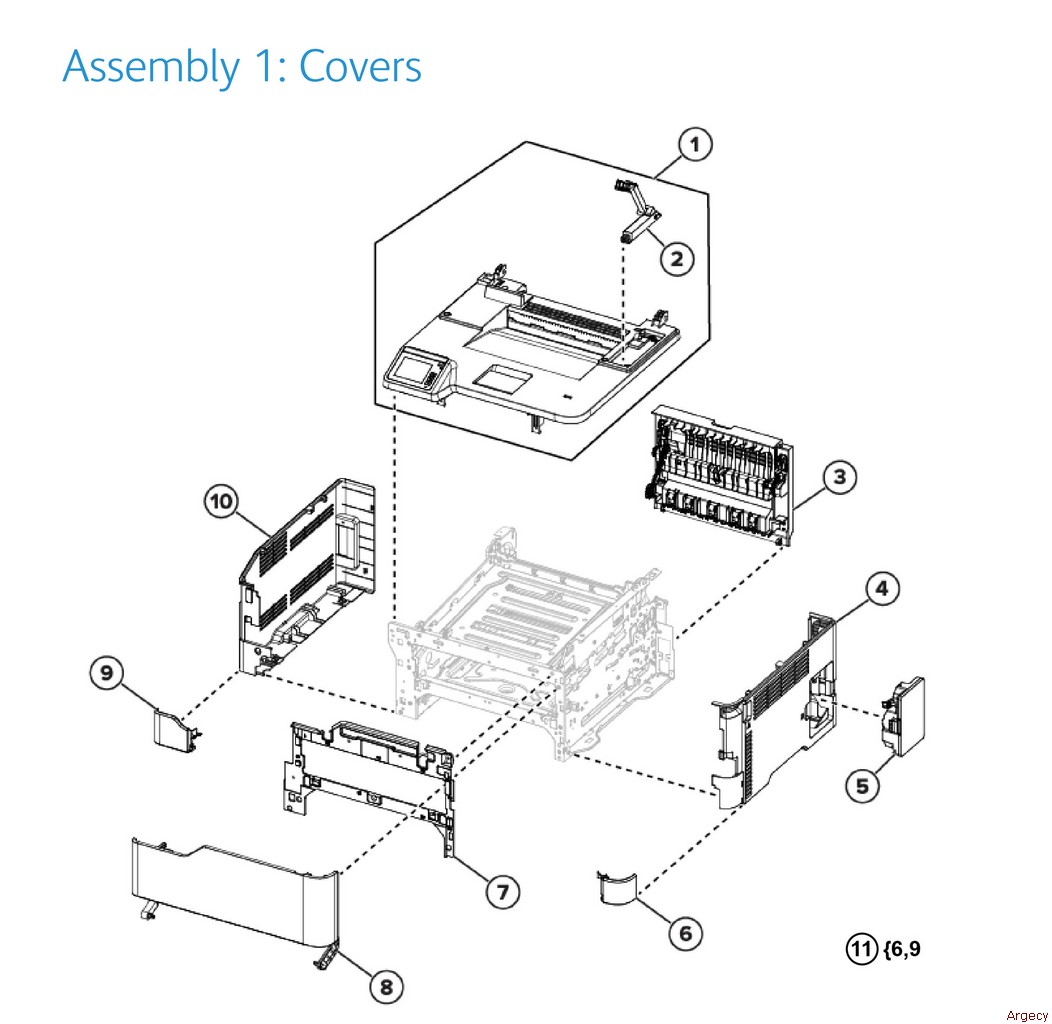 Assembly 1: Covers

1

2

3

10

4

9

5

7

6

8

11 {6,9

Argecy