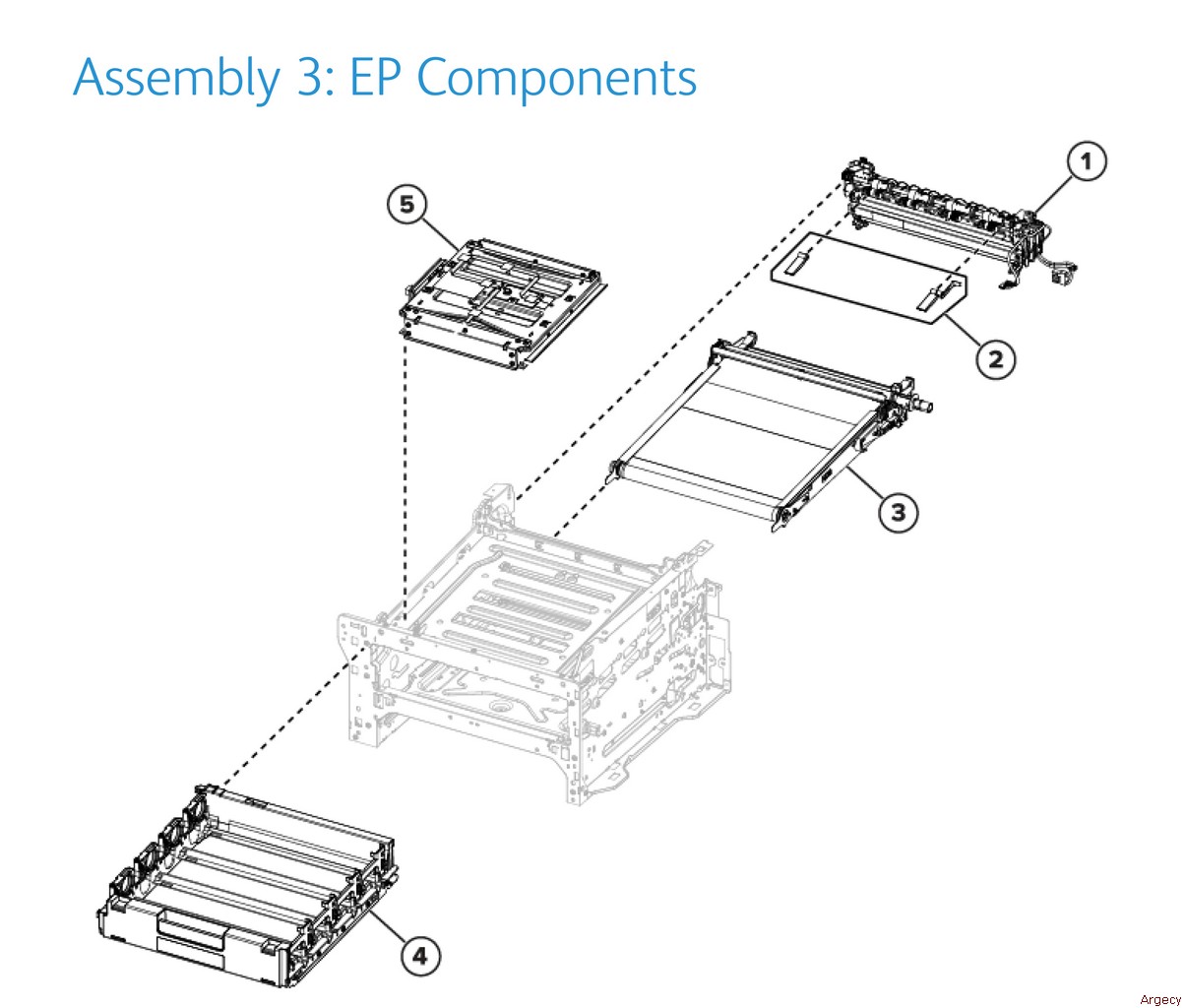 Assembly 3: EP Components

5

1

2

3

4

Argecy