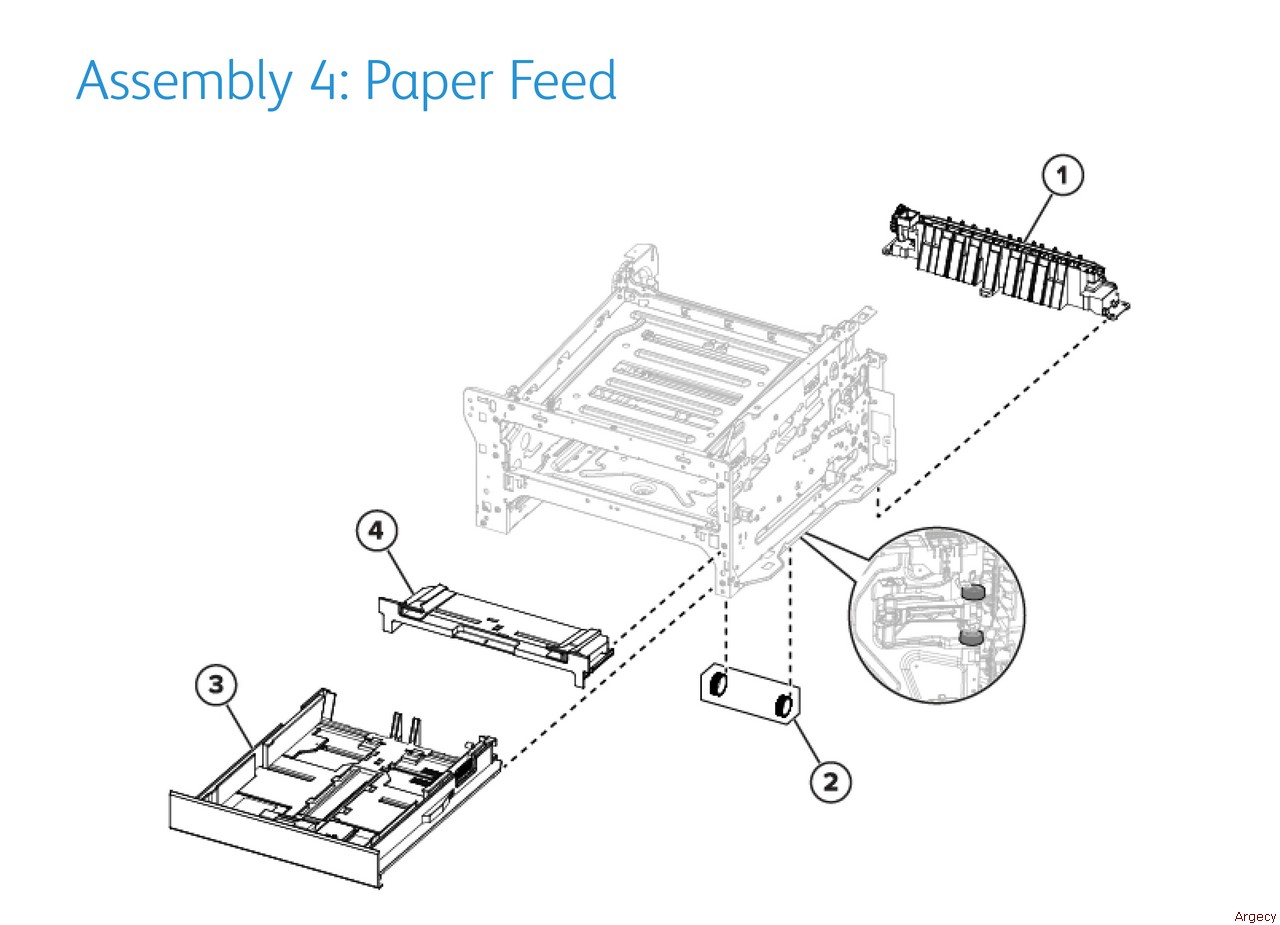 Assembly 4: Paper Feed

1

4

3

2

Argecy