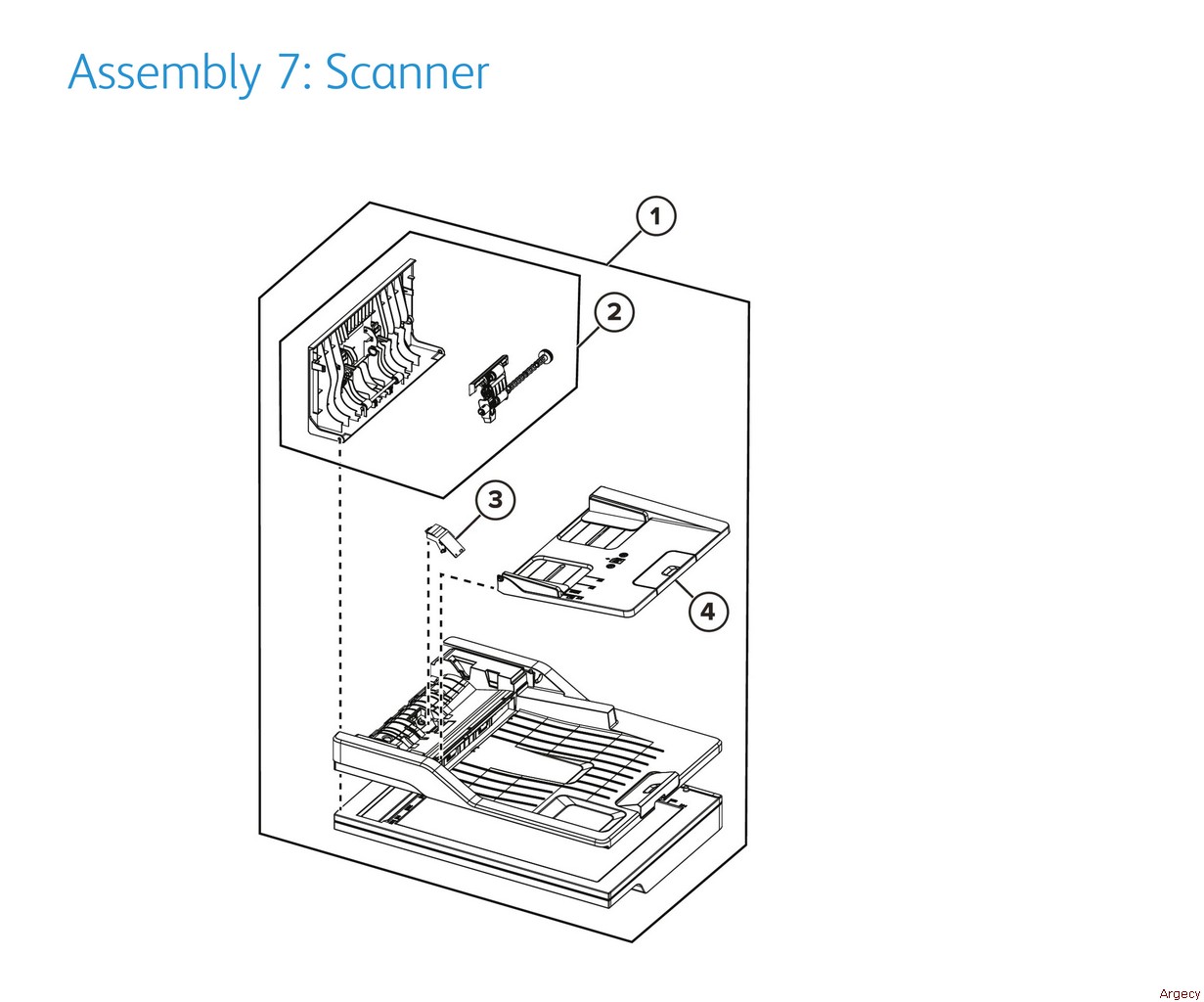 Assembly 7: Scanner

1

2

3

4

Argecy