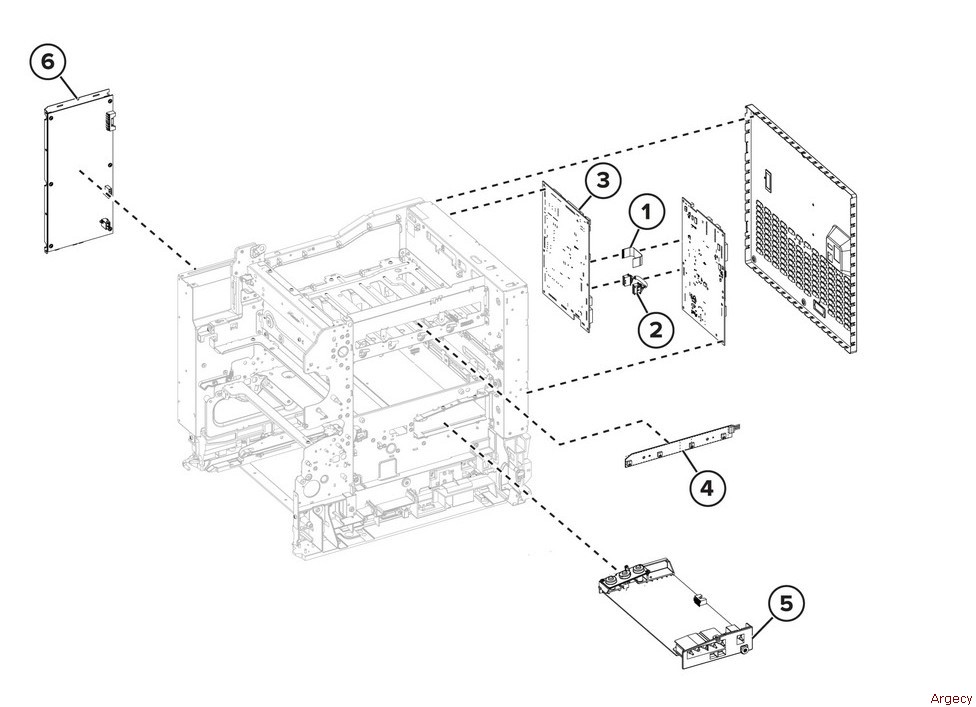 6
3
1
2
4
5
Argecy