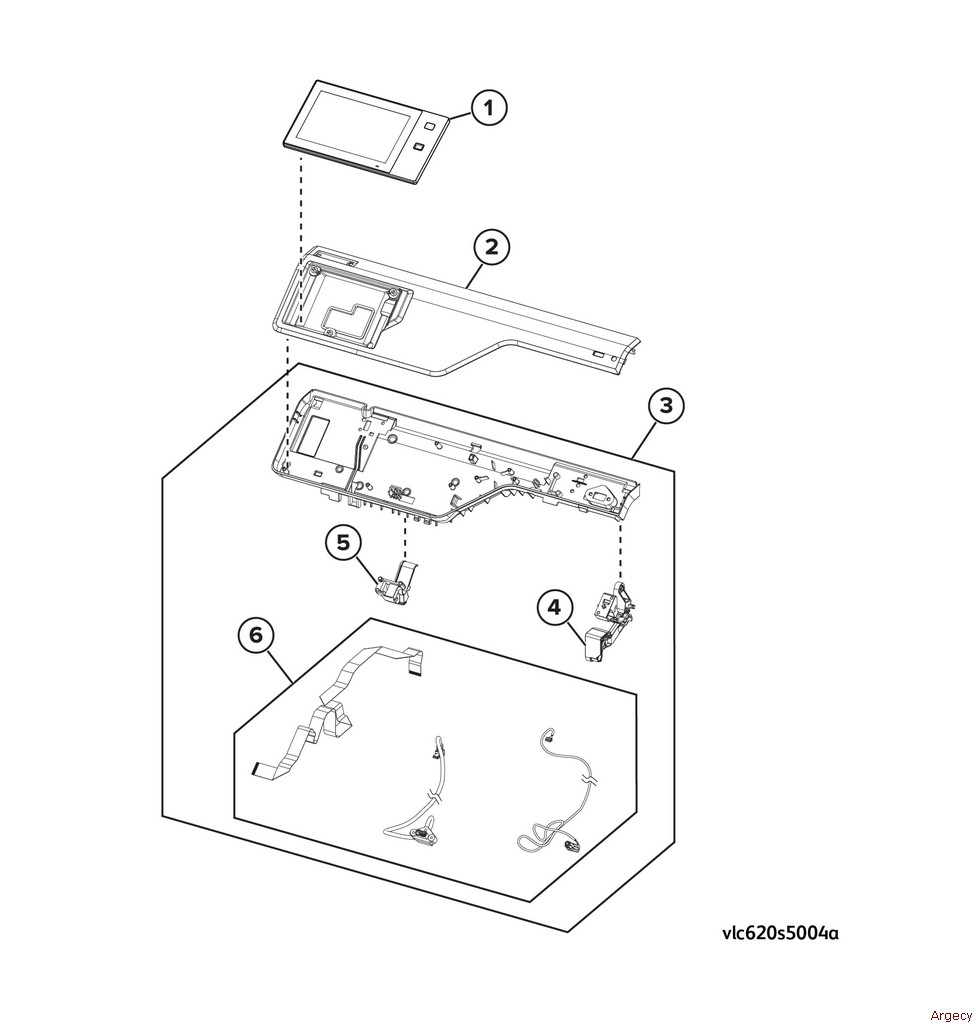 1
2
3
5
4
6
vlc620s5004a
Argecy