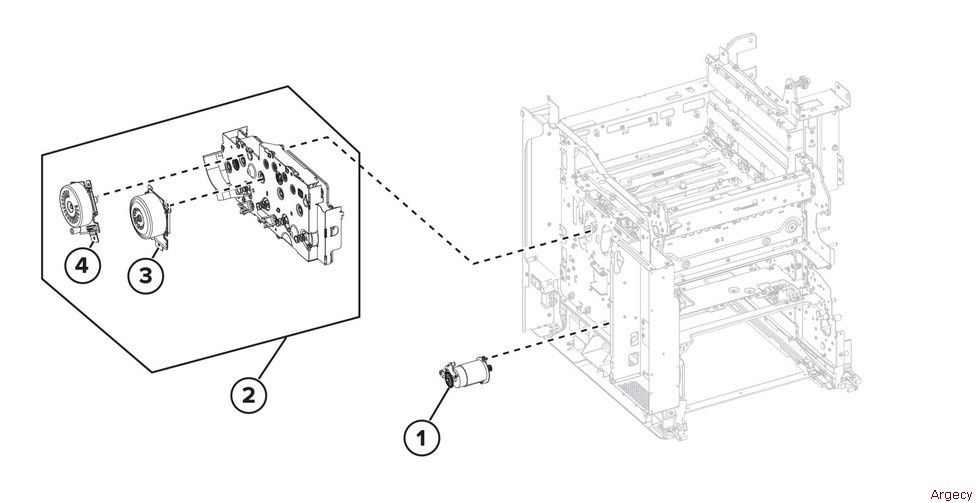 4
3
2
1
Argecy