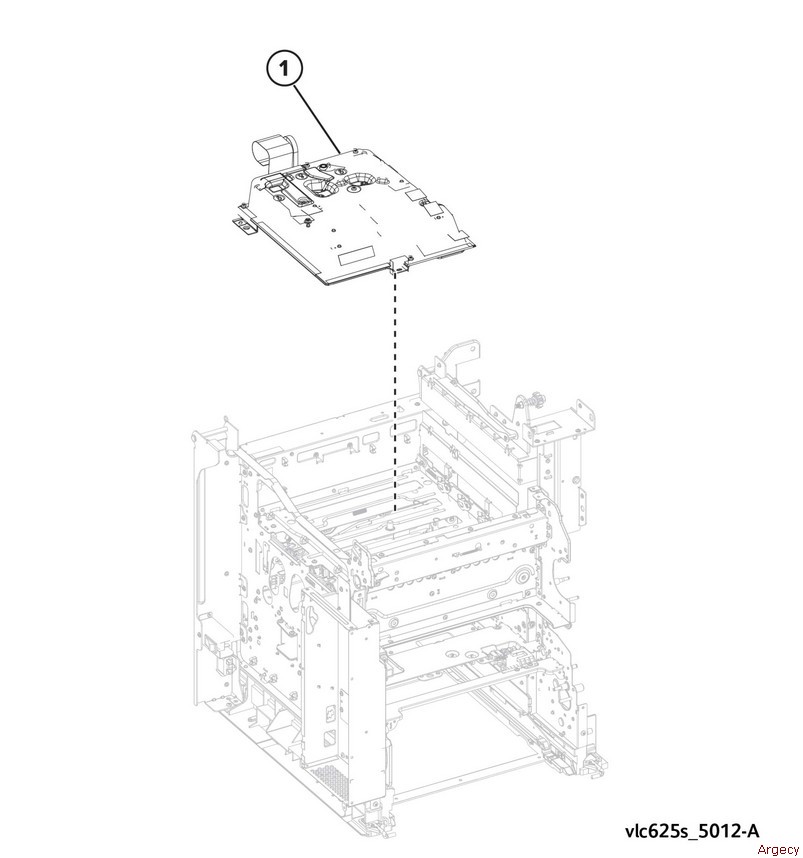 1

vlc625s_5012-A

Argecy