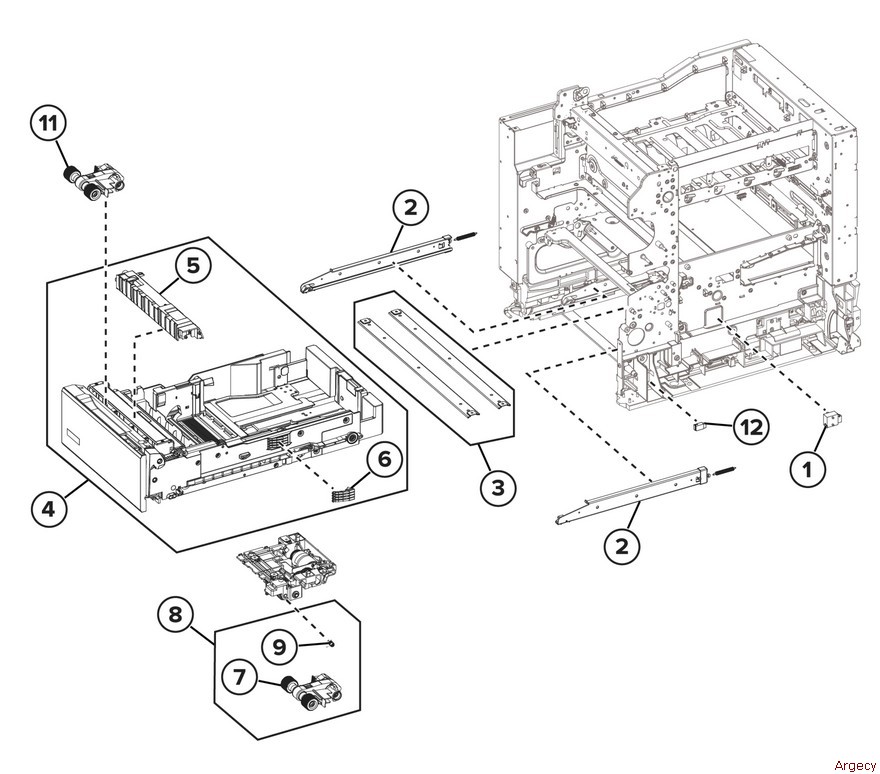 11
2
5
3
12
1
6
4
2
8
9
7
Argecy