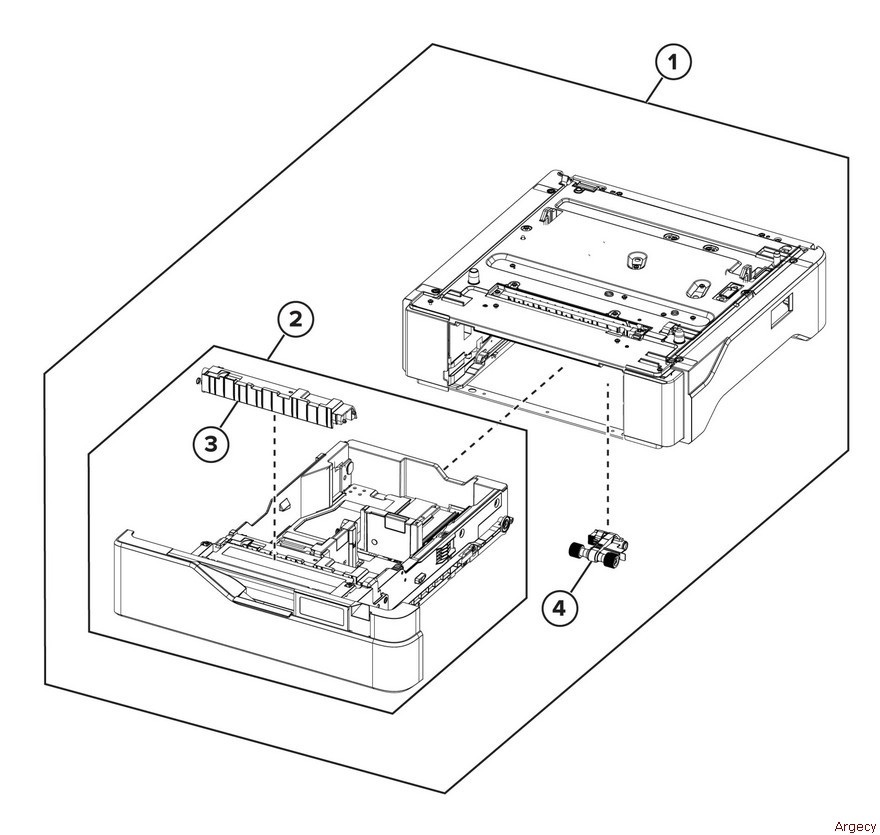 1
2
3
4
Argecy