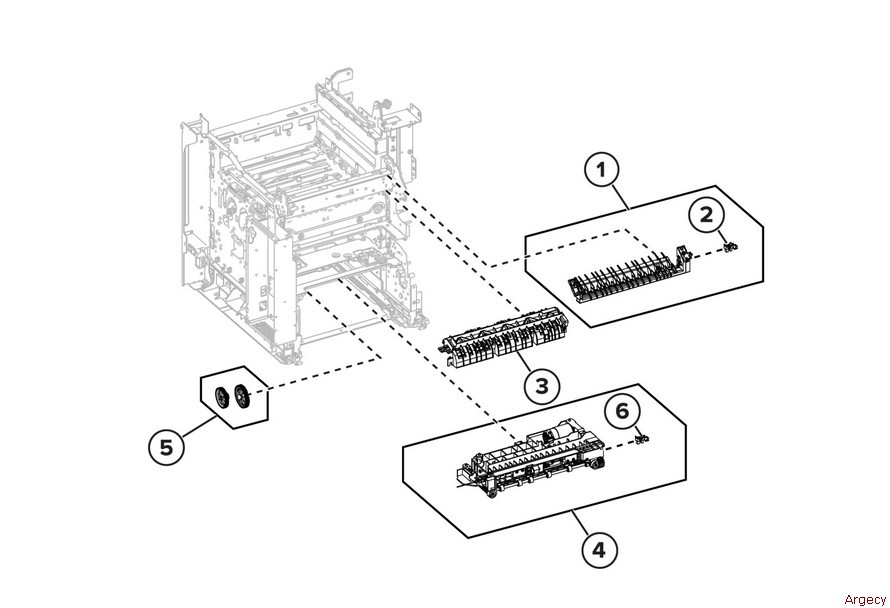 1
2
3
5
6
4
Argecy