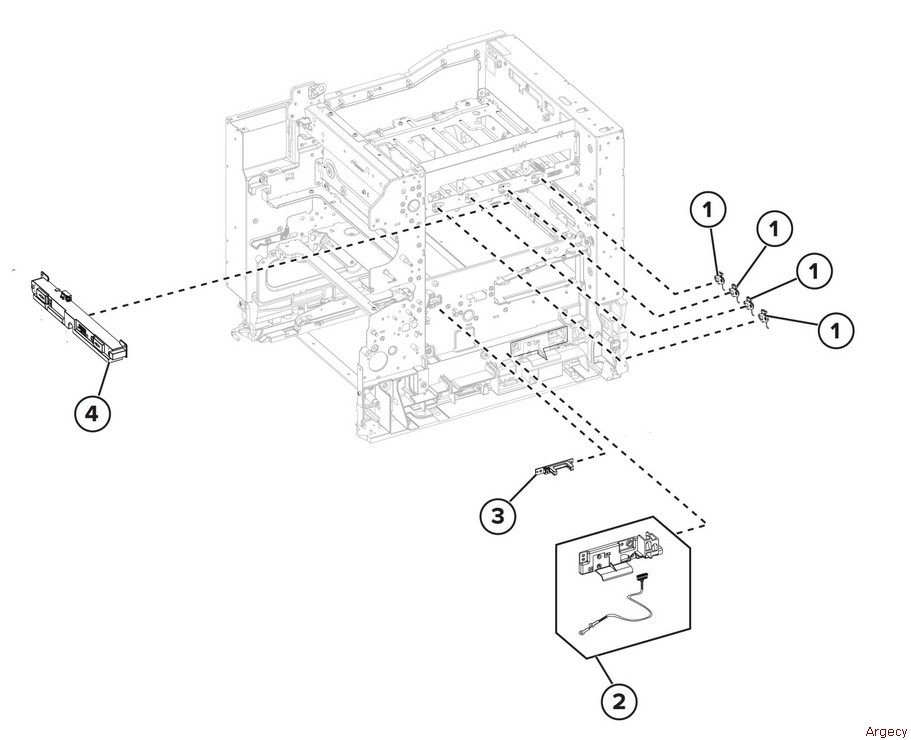 1
1
1
1
4
3
2
Argecy