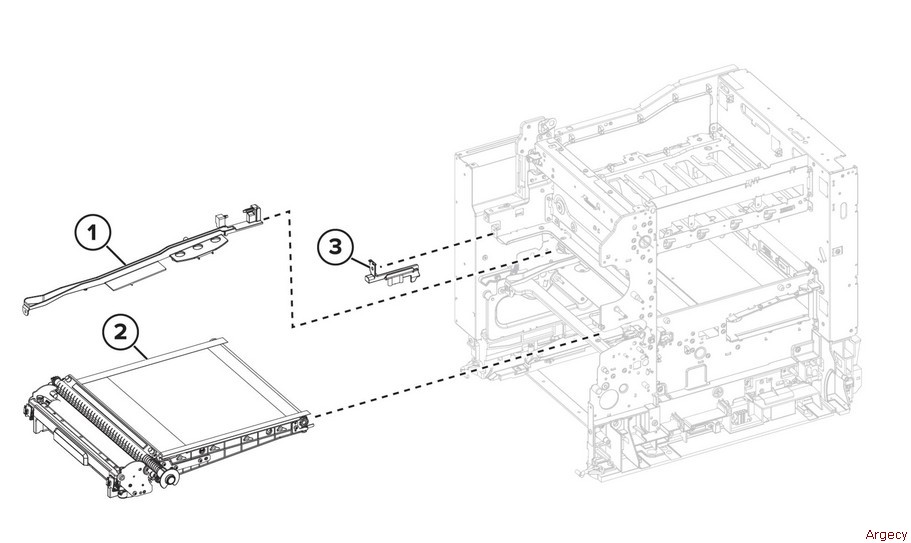 1

3

2

Argecy