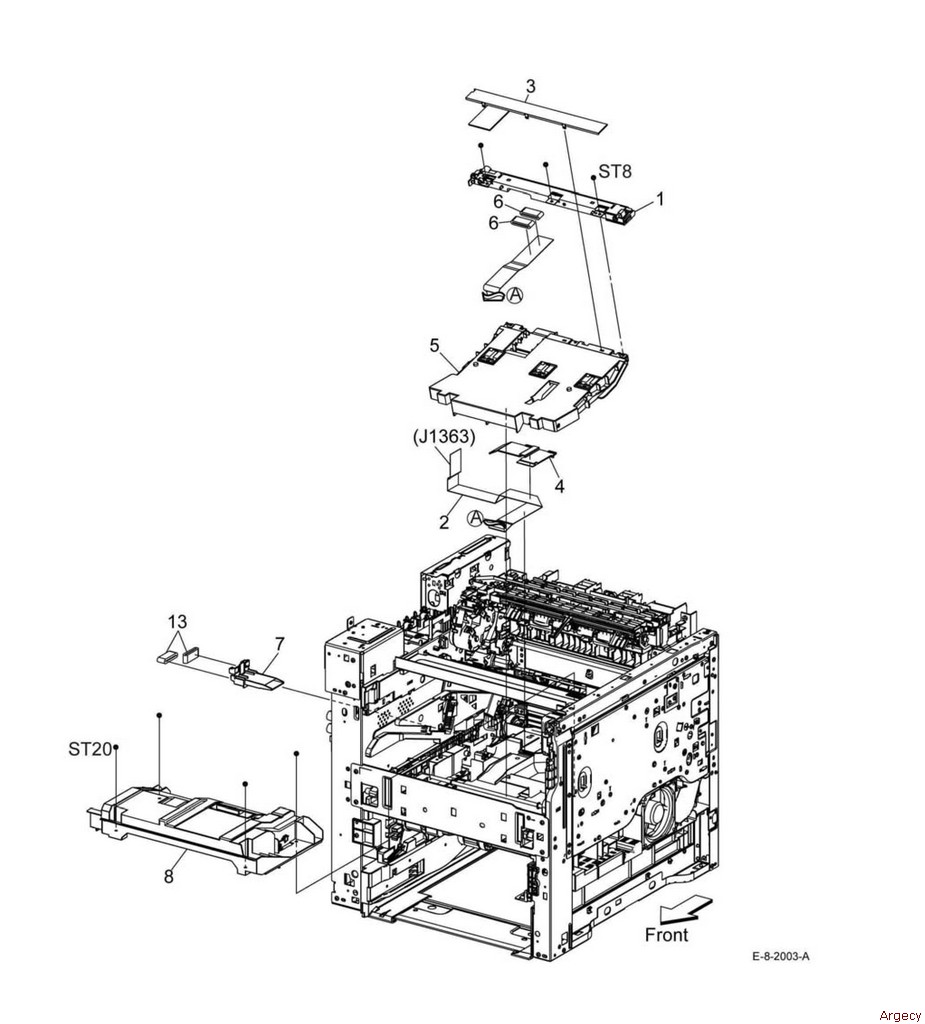 3
ST8
1
6
6
A
5
(J1363)
4
2
A
13
7
ST20
8
Front
E-8-2003-A
Argecy