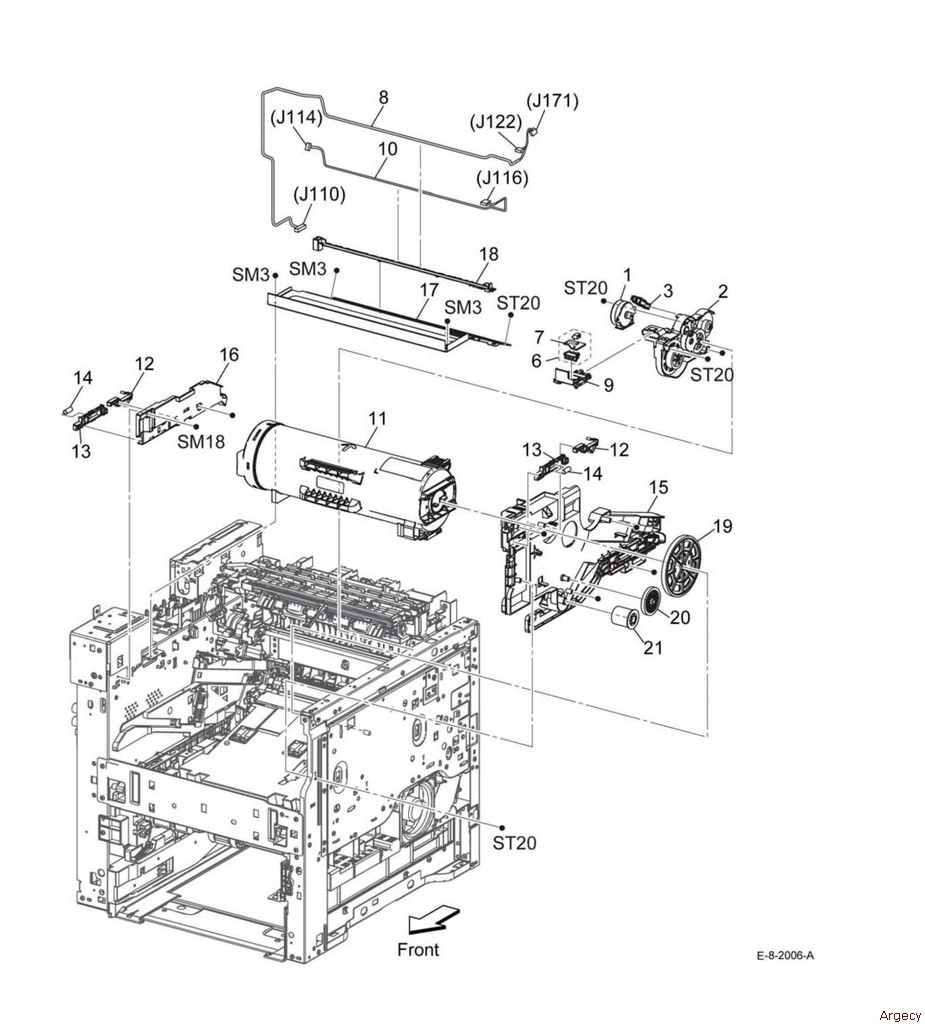 8
(J171)
(J114)
(J122)
10
(J116)
(J110)
18
SM3
SM3
17
SM3
ST20
ST20
1
3
2
7
6
9
ST20
14
12
16
13
SM18
11
13
12
14
15
19
20
21
ST20
Front
E-8-2006-A
Argecy