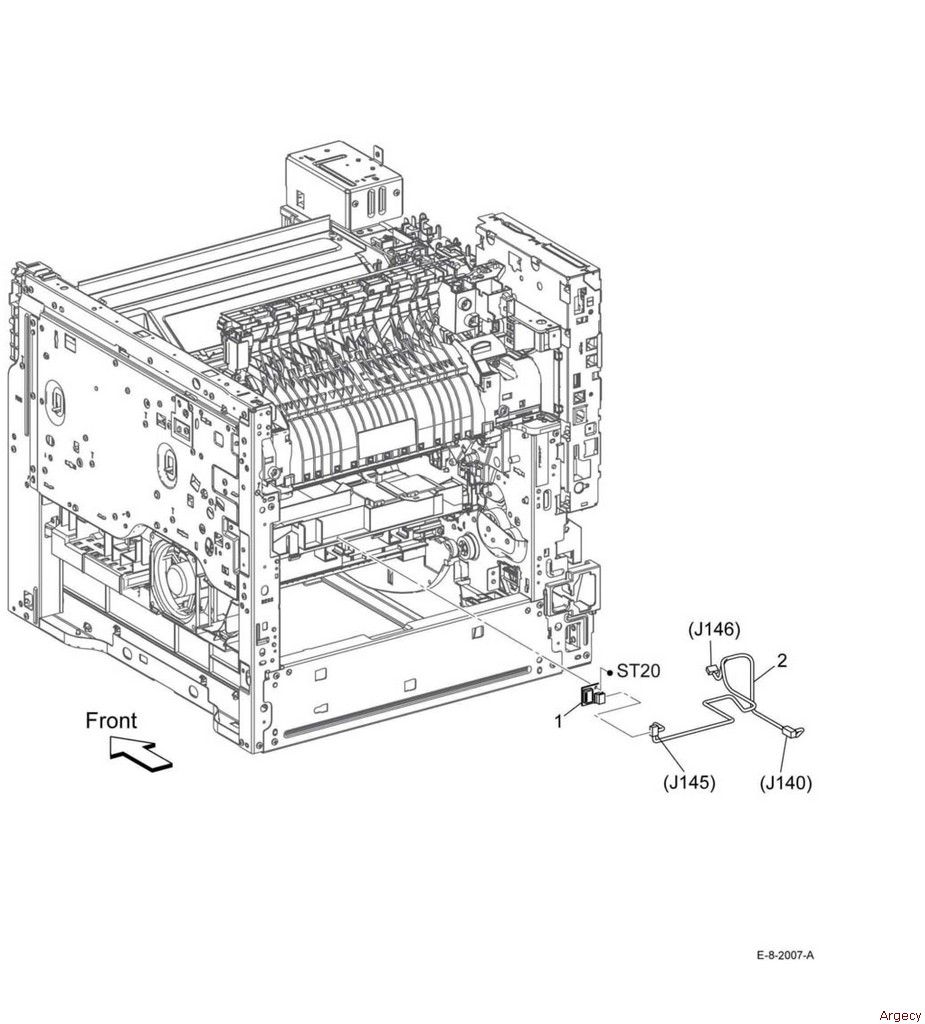 (J146)
2
ST20
1
Front
(J145)
(J140)
E-8-2007-A
Argecy