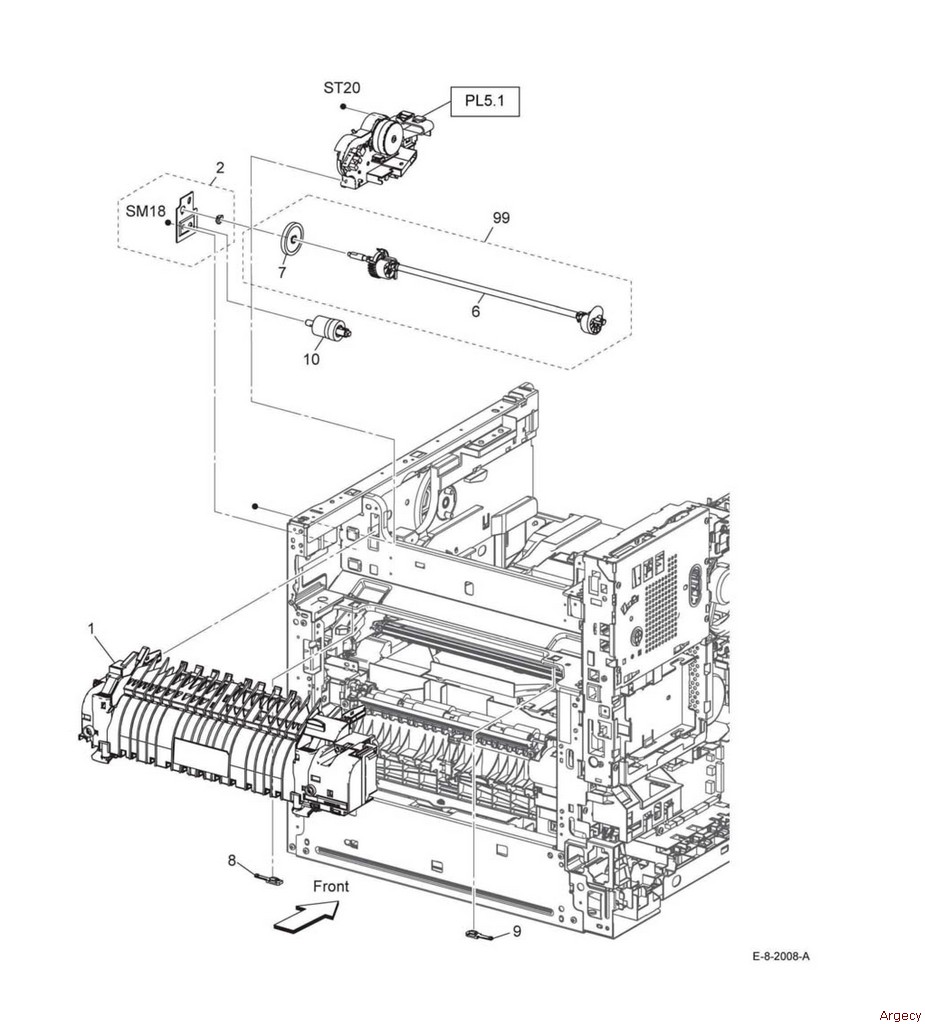 ST20
PL5.1
2
SM18
99
7
6
10
1
8
Front
9
E-8-2008-A
Argecy