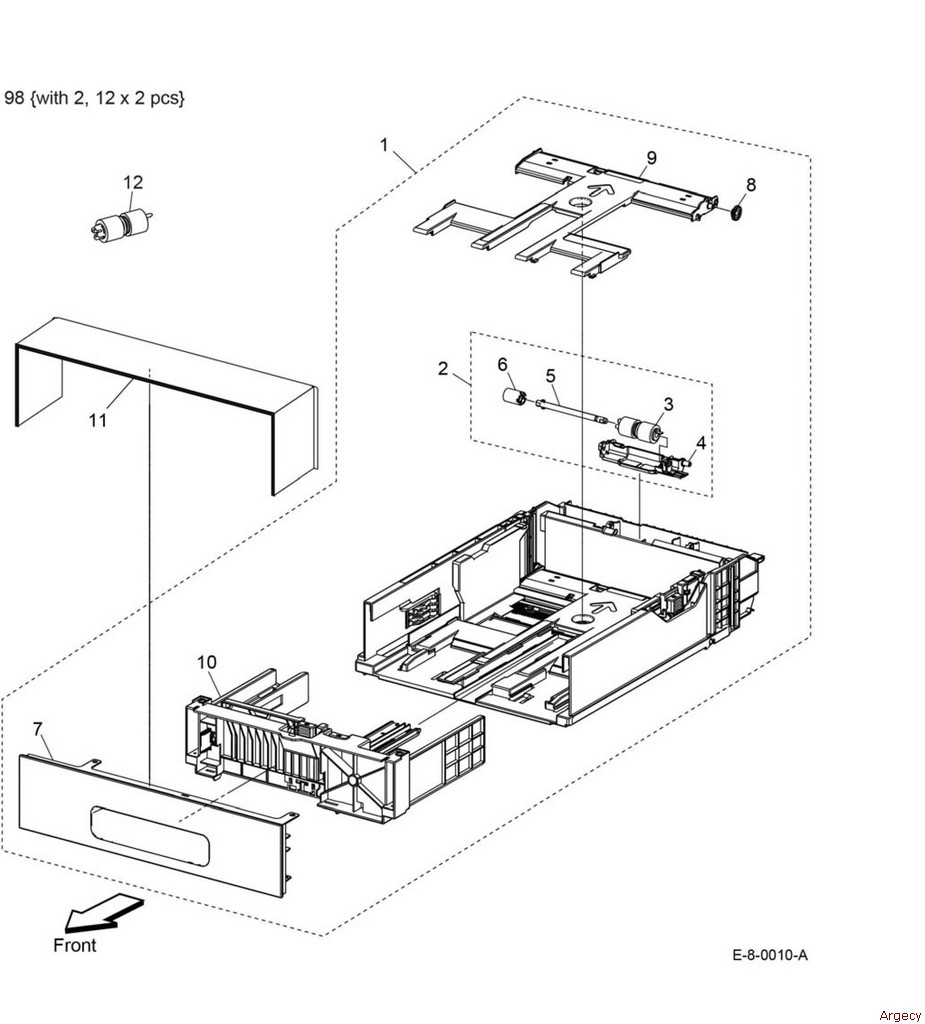 98 {with 2, 12 x 2 pcs}

1
9
8
12
2
6
5
3
4
11
10
7

Front

E-8-0010-A

Argecy