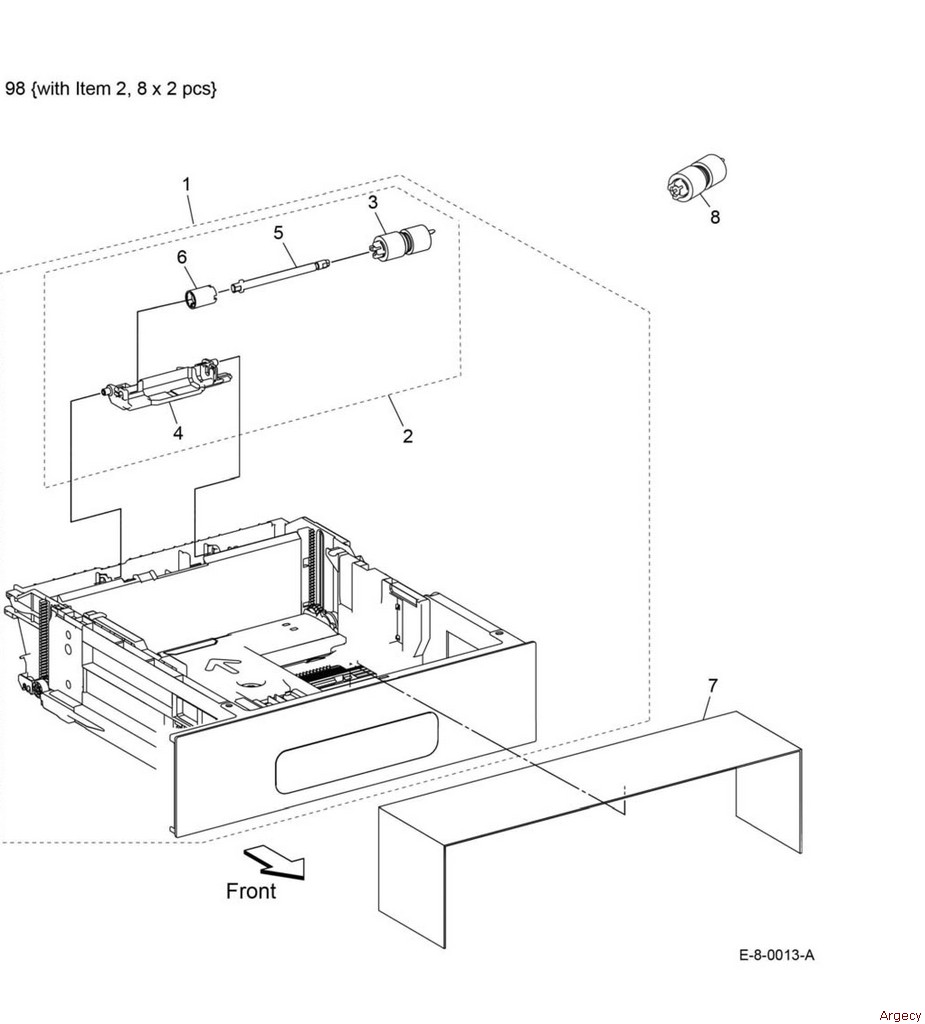 98 {with Item 2, 8 x 2 pcs}

1

3

8

5

6

4

2

7

Front

E-8-0013-A

Argecy