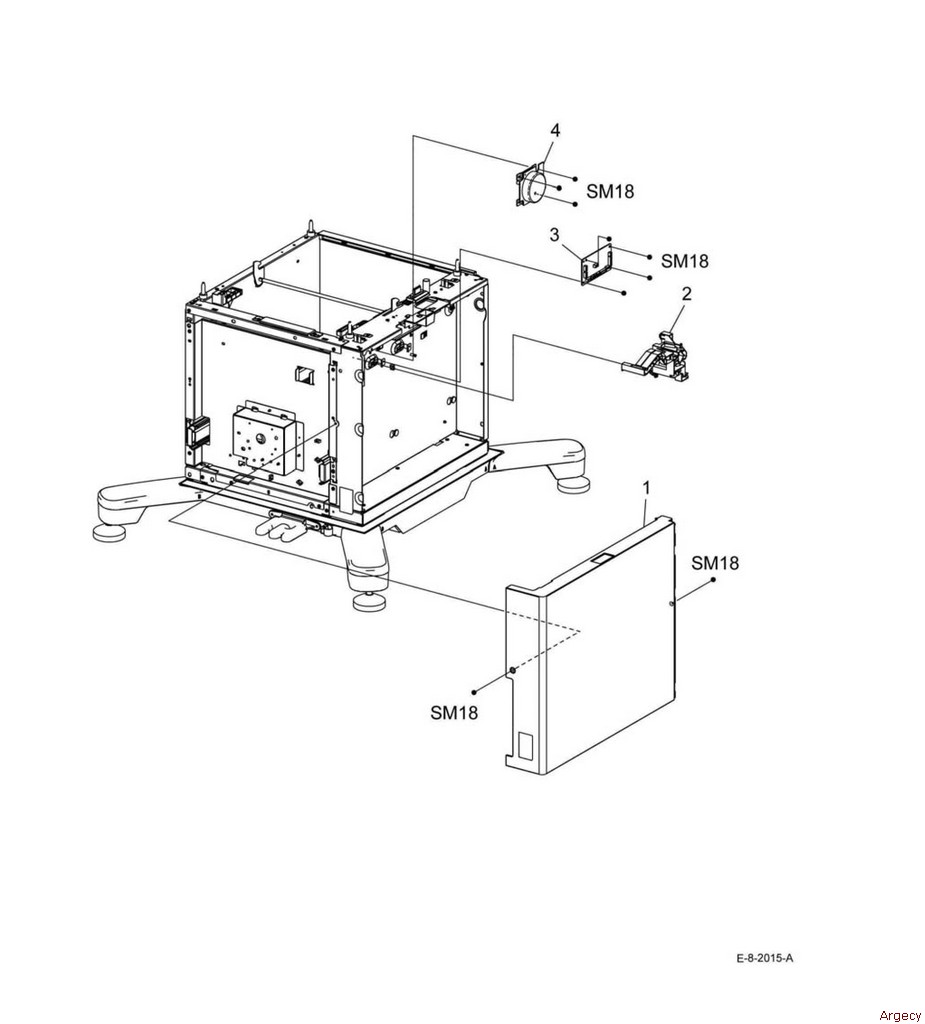 4
SM18
3
SM18
2
1
SM18
SM18
E-8-2015-A
Argecy