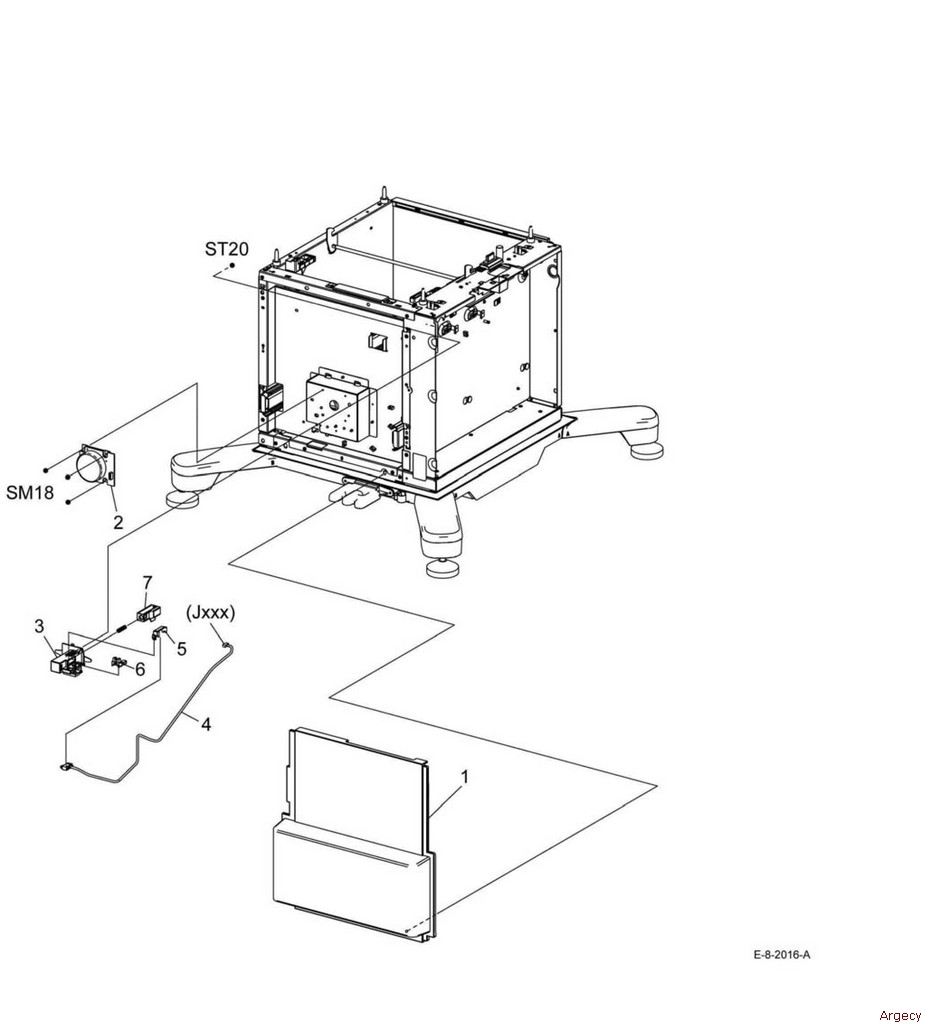 ST20

SM18

2

7

(Jxxx)

3

5

6

4

1

E-8-2016-A

Argecy