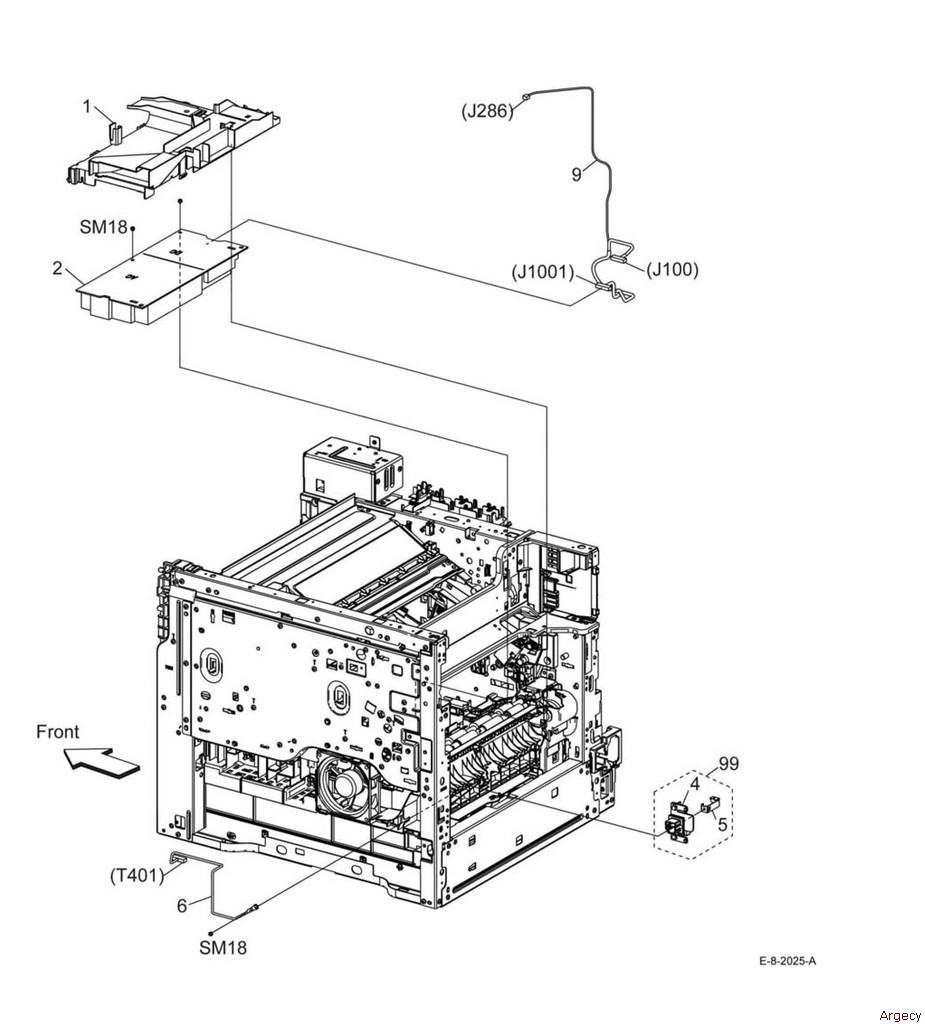 1

(J286)

9

SM18

2

(J1001)

(J100)

Front

99

4

5

(T401)

6

SM18

E-8-2025-A

Argecy