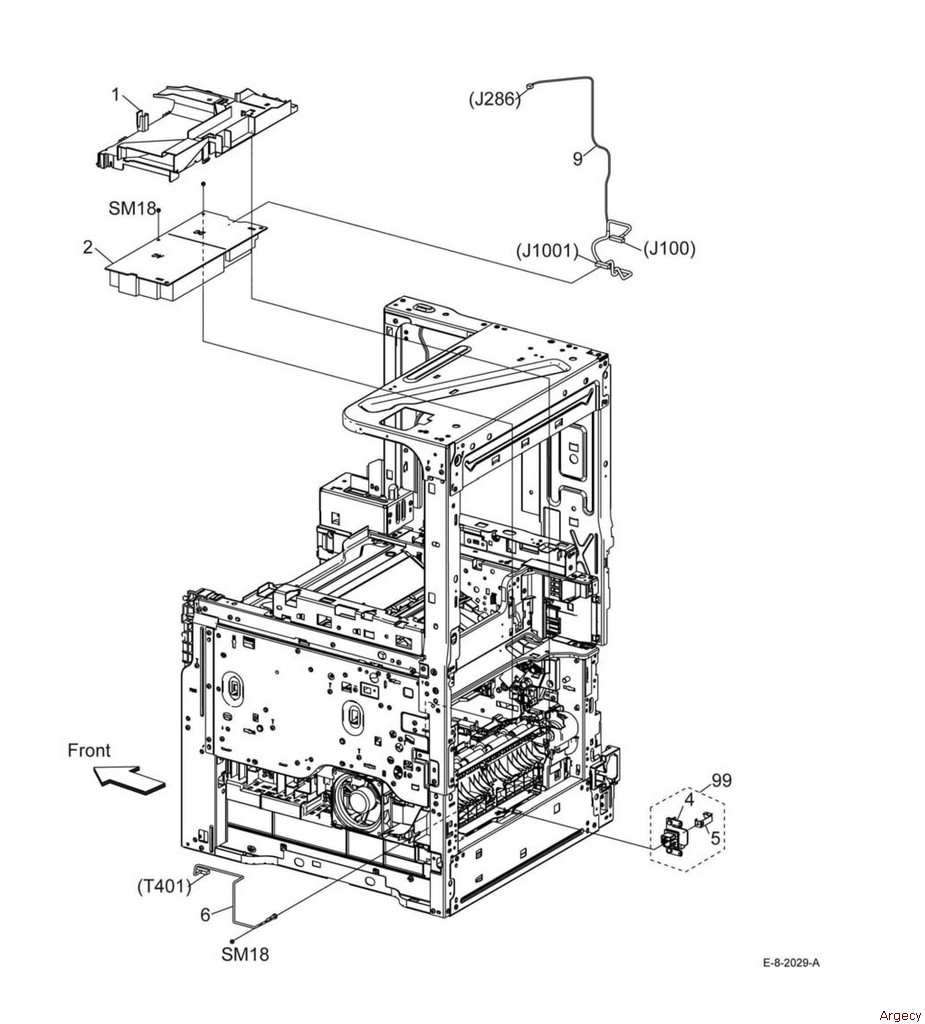 1

(J286)

9

SM18

2

(J1001)

(J100)

Front

99

4

5

(T401)

6

SM18

E-8-2029-A

Argecy