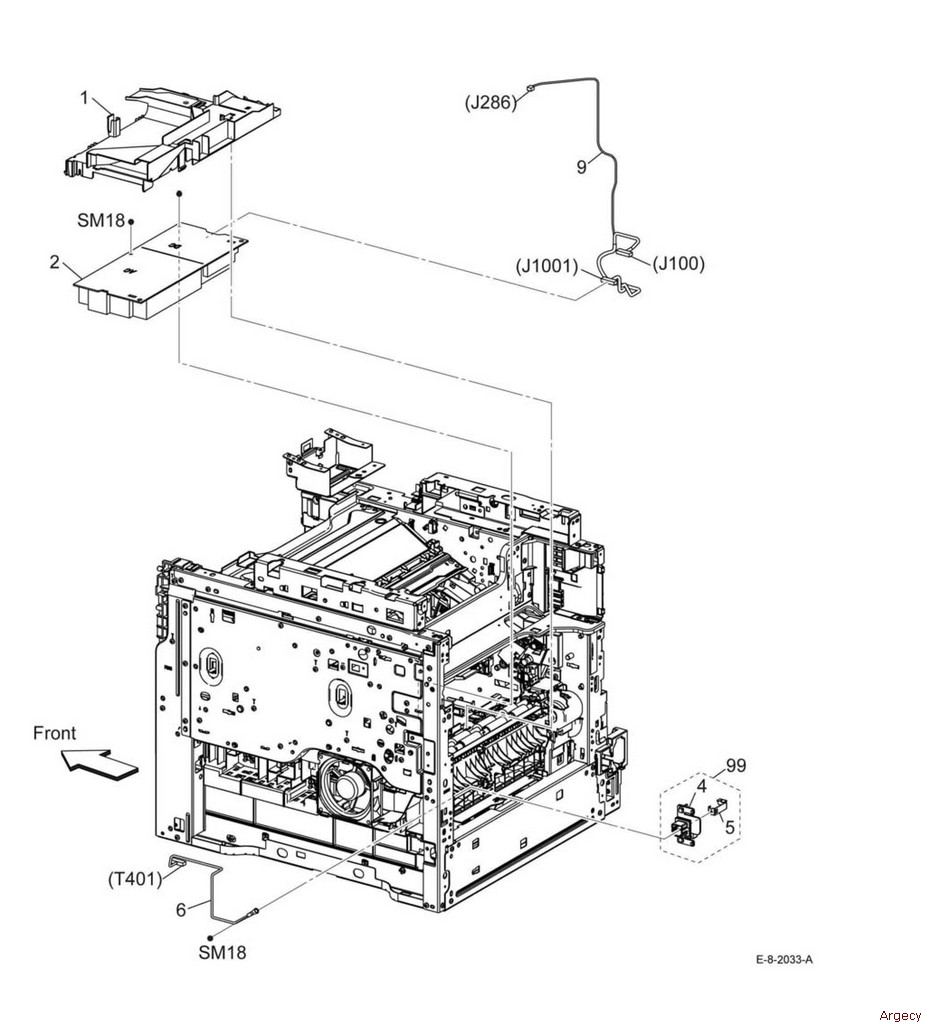 1
(J286)
9
SM18
2
(J1001)
(J100)
Front
99
4
5
(T401)
6
SM18
E-8-2033-A
Argecy