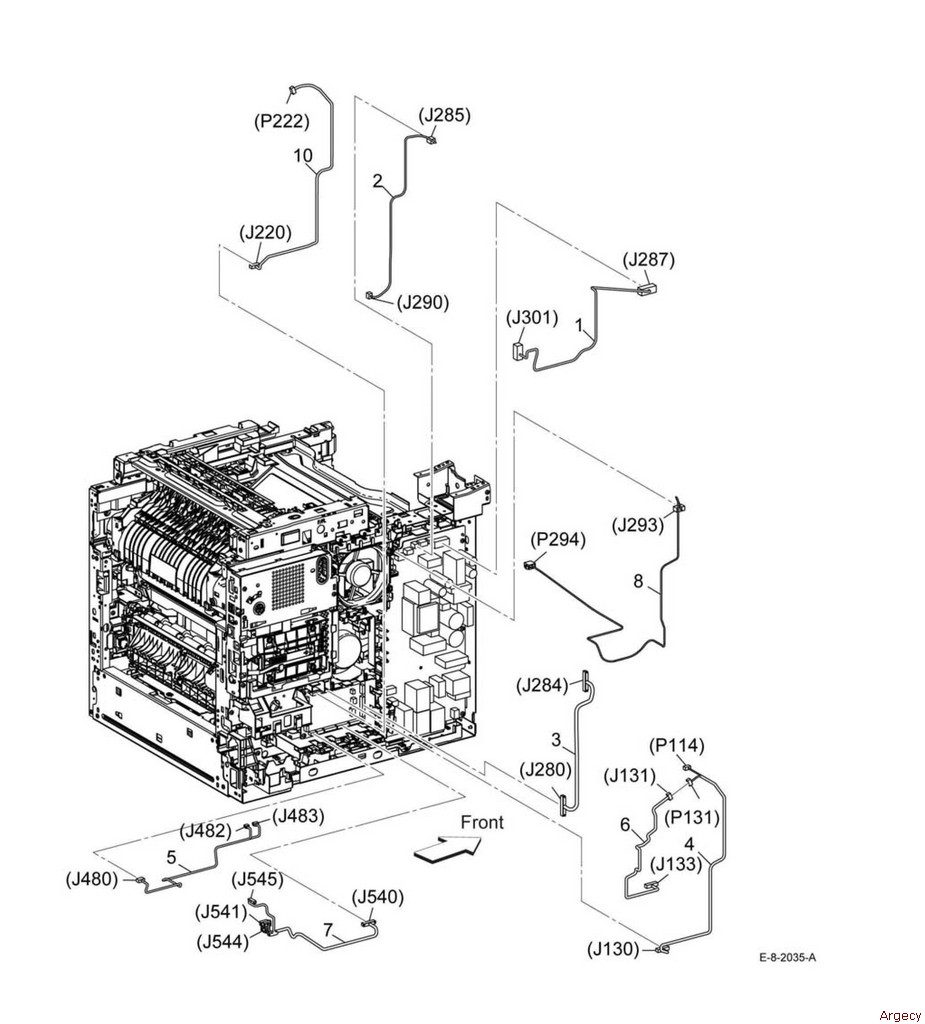 (P222)
10
(J220)
(J285)
2
(J290)
(J287)
(J301)
1
(J293)
(P294)
8
(J284)
3
(J280)
(P114)
(J131)
(P131)
6
4
(J133)
(J130)
(J483)
(J482)
5
(J480)
Front
(J545)
(J541)
(J544)
(J540)
7
E-8-2035-A
Argecy