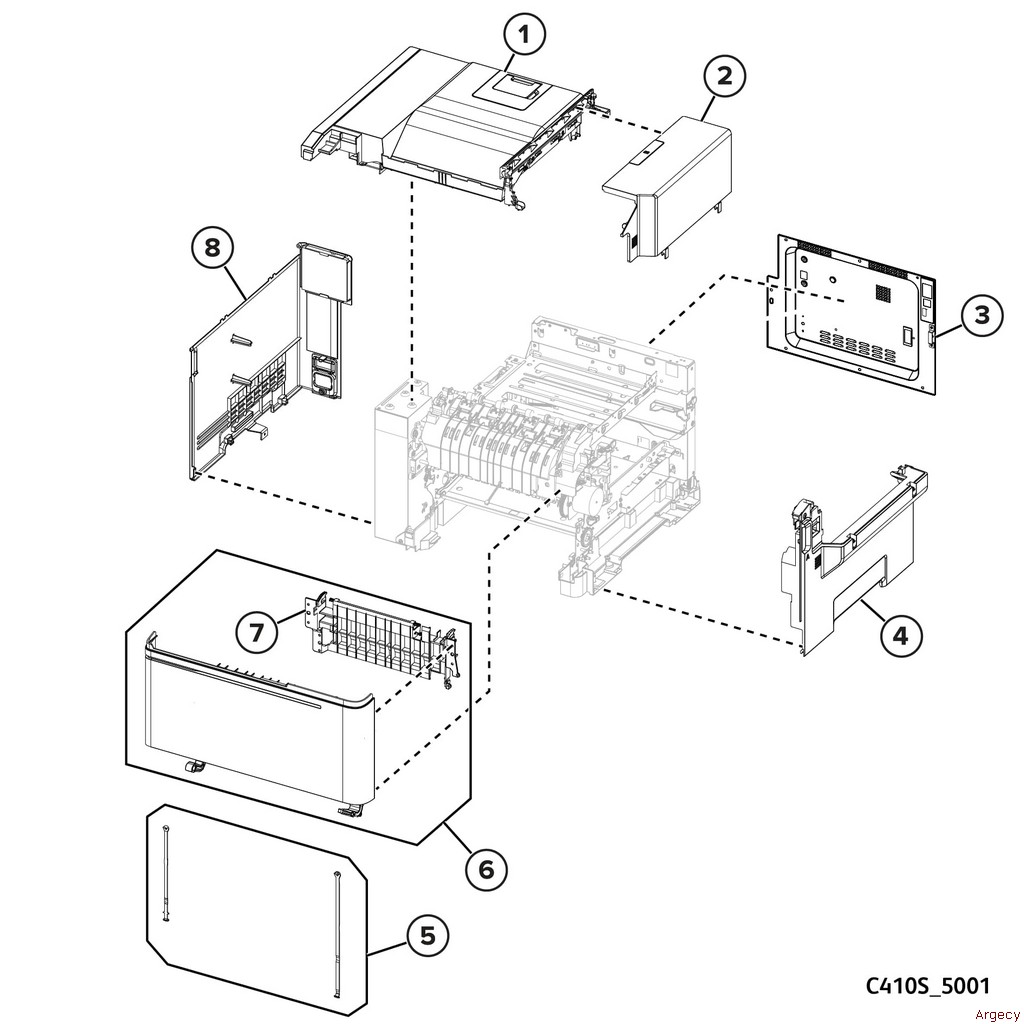 1
2
8
3
4
7
6
5
C410S_5001
Argecy