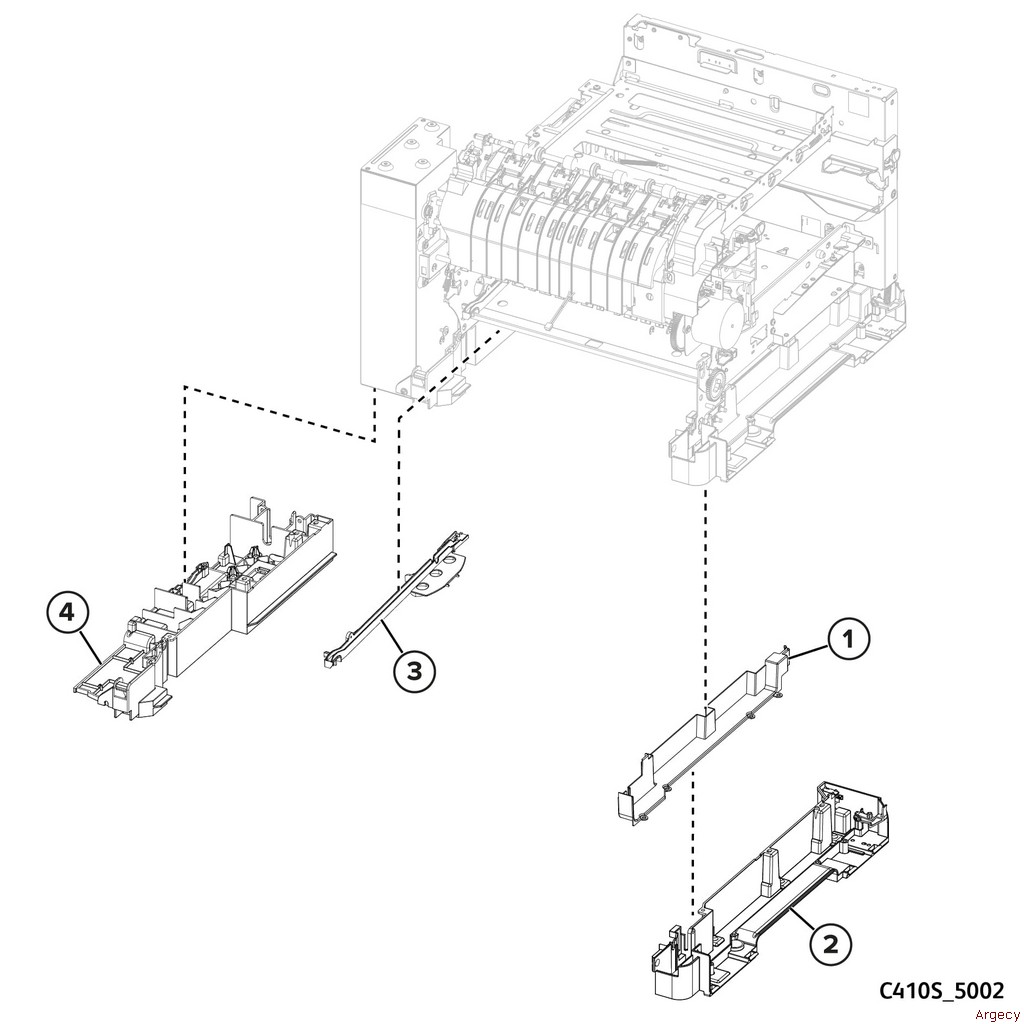 4

3

1

2

C410S_5002

Argecy