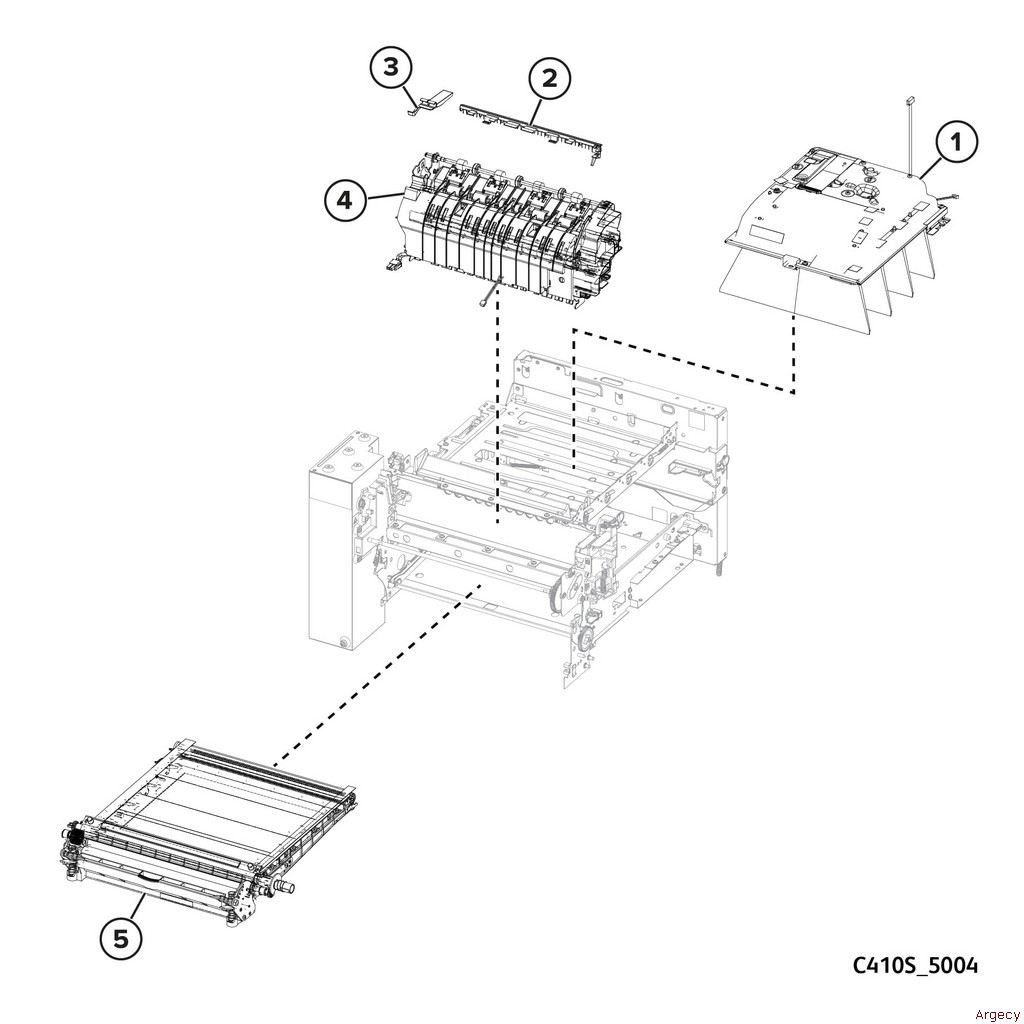 3
2
1
4
5
C410S_5004
Argecy