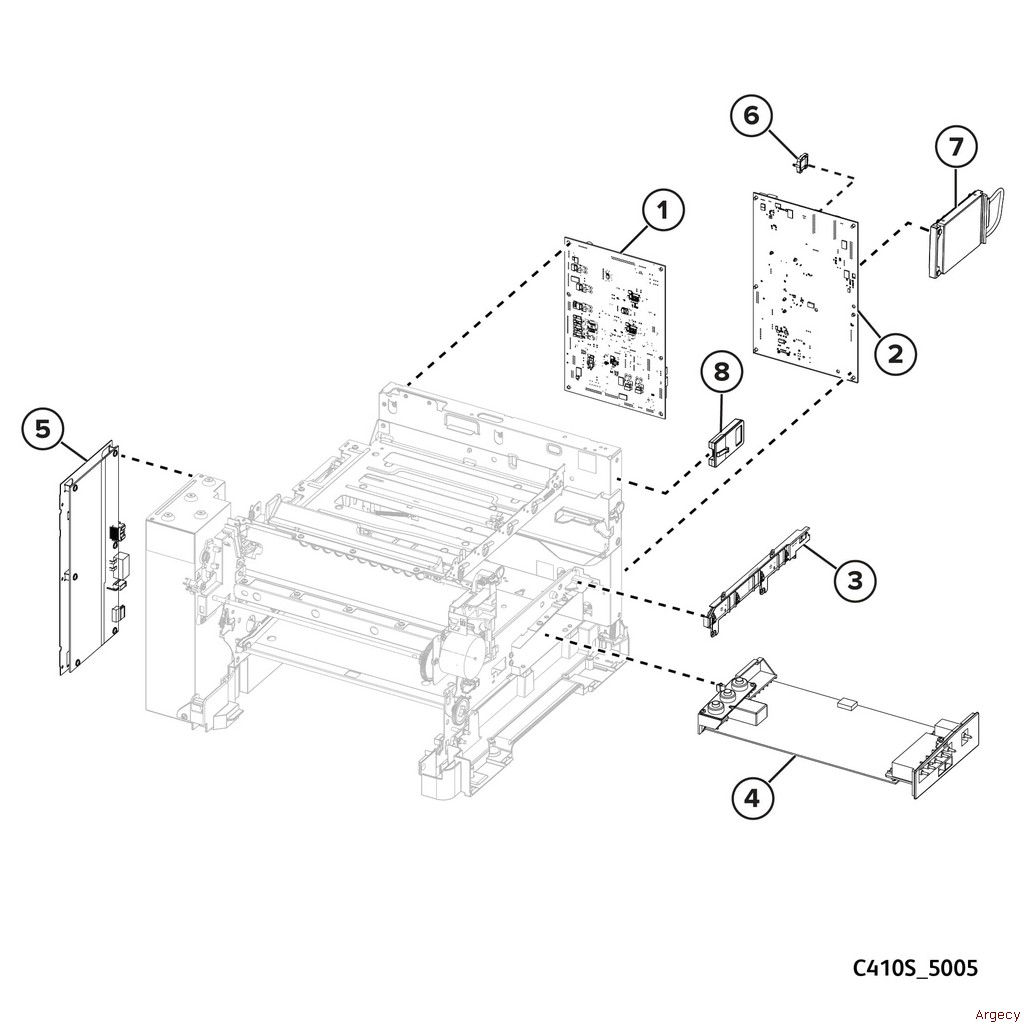 6
7
1
2
8
5
3
4
C410S_5005
Argecy