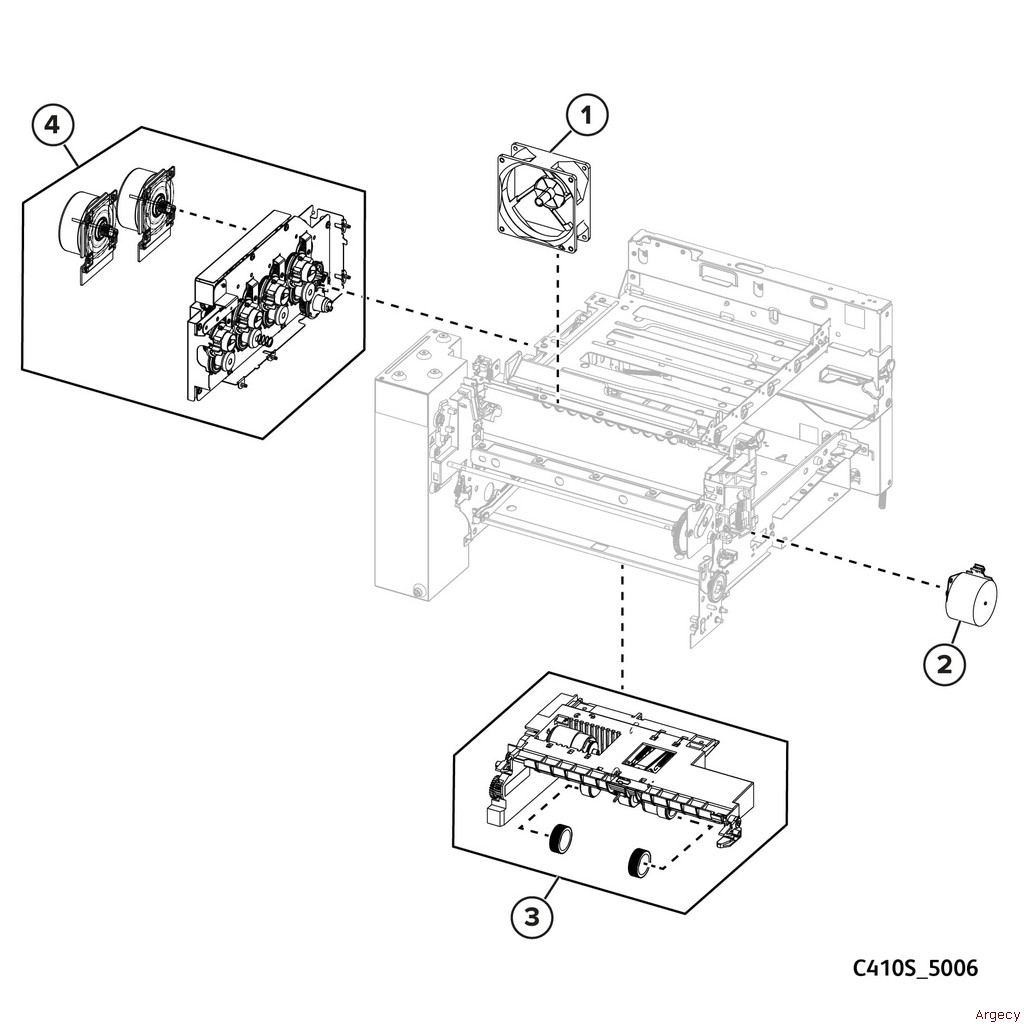 4

1

2

3

C410S_5006

Argecy