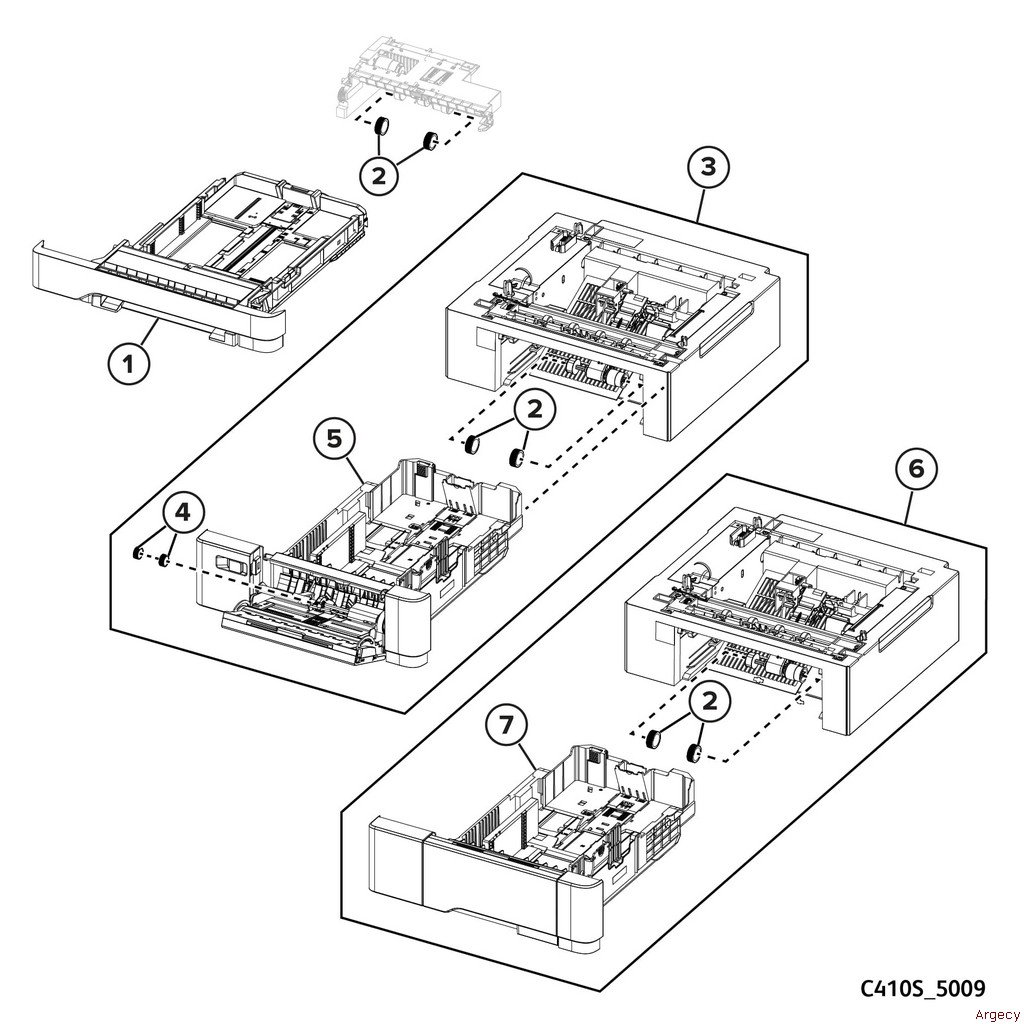 2
3
1
2
5
4
6
2
7
C410S_5009
Argecy