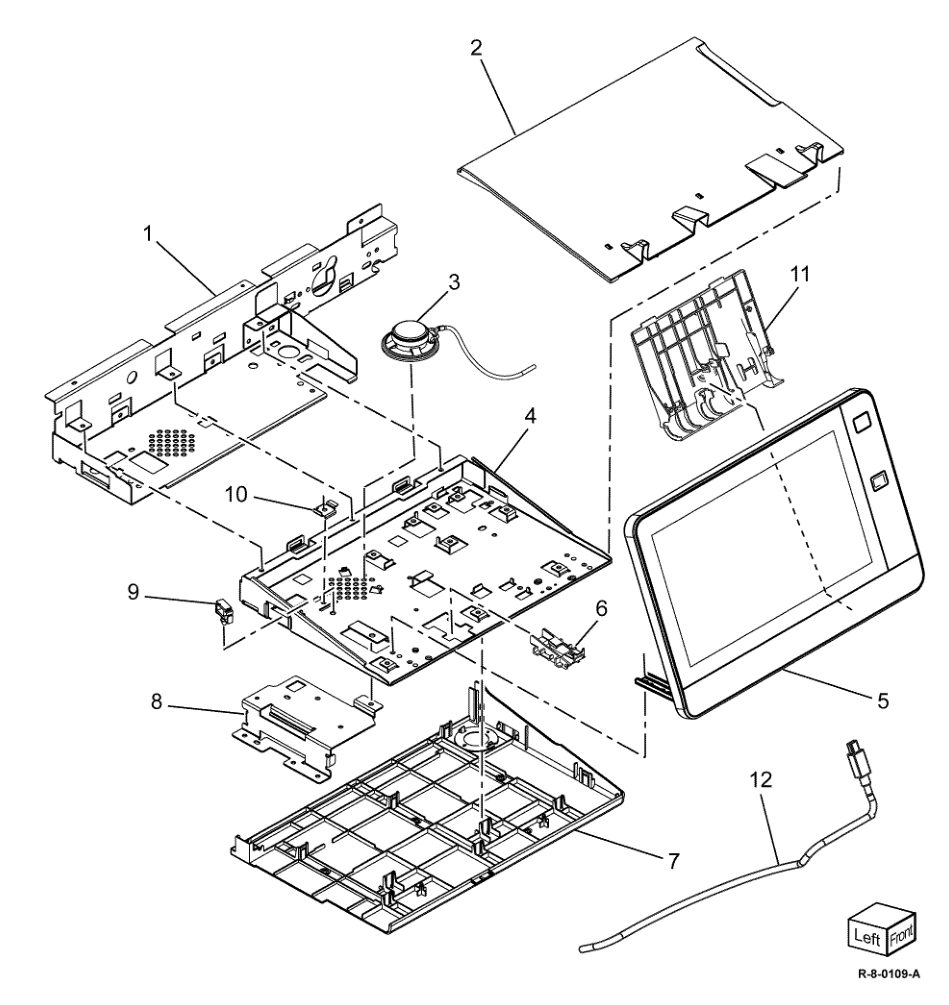 2
1
3
11
4
10
9
6
8
5
12
7
Left
Front
R-8-0109-A