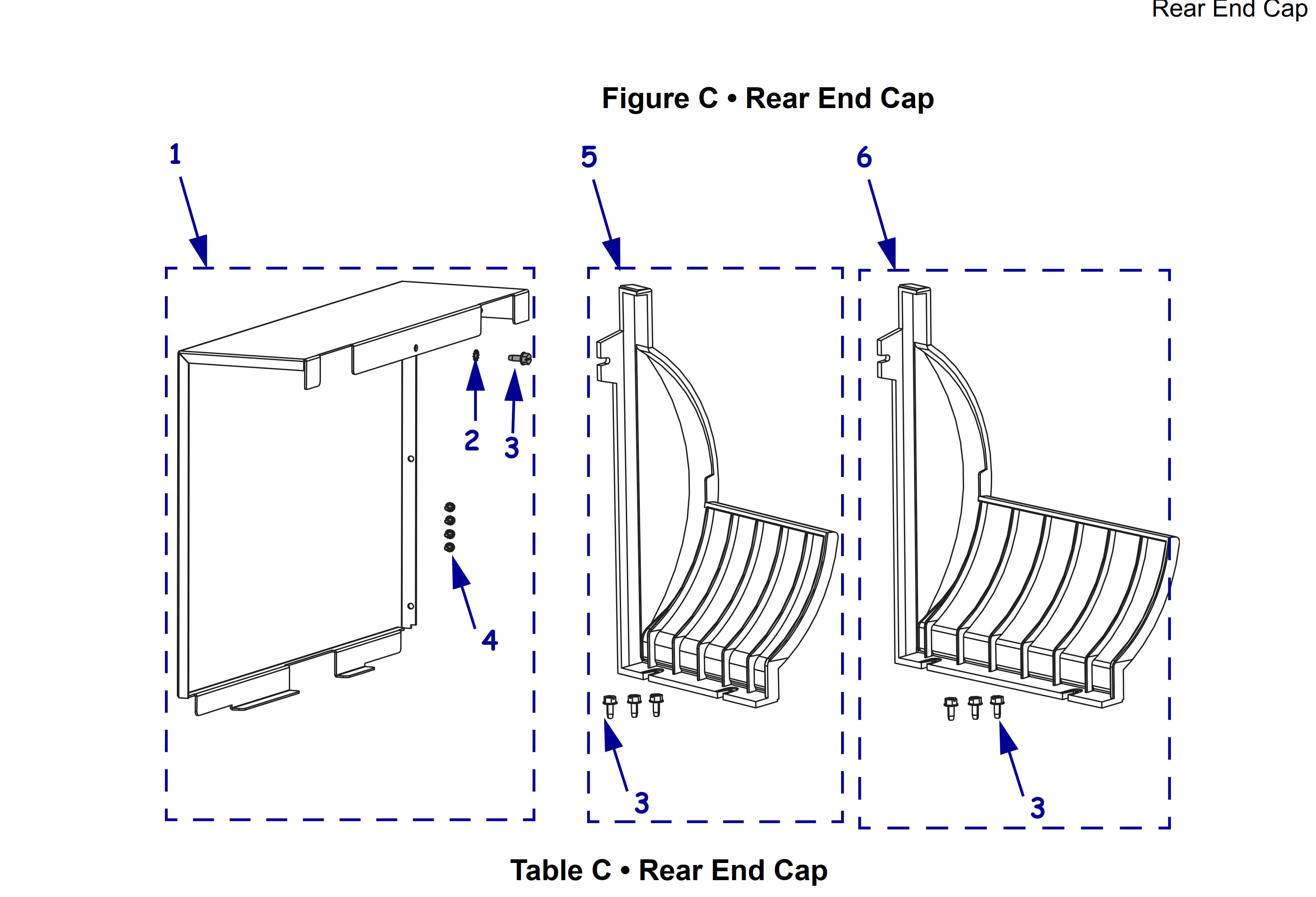 Rear End Cap

Figure C • Rear End Cap

1

5

6

2

3

4

3

3

Table C • Rear End Cap