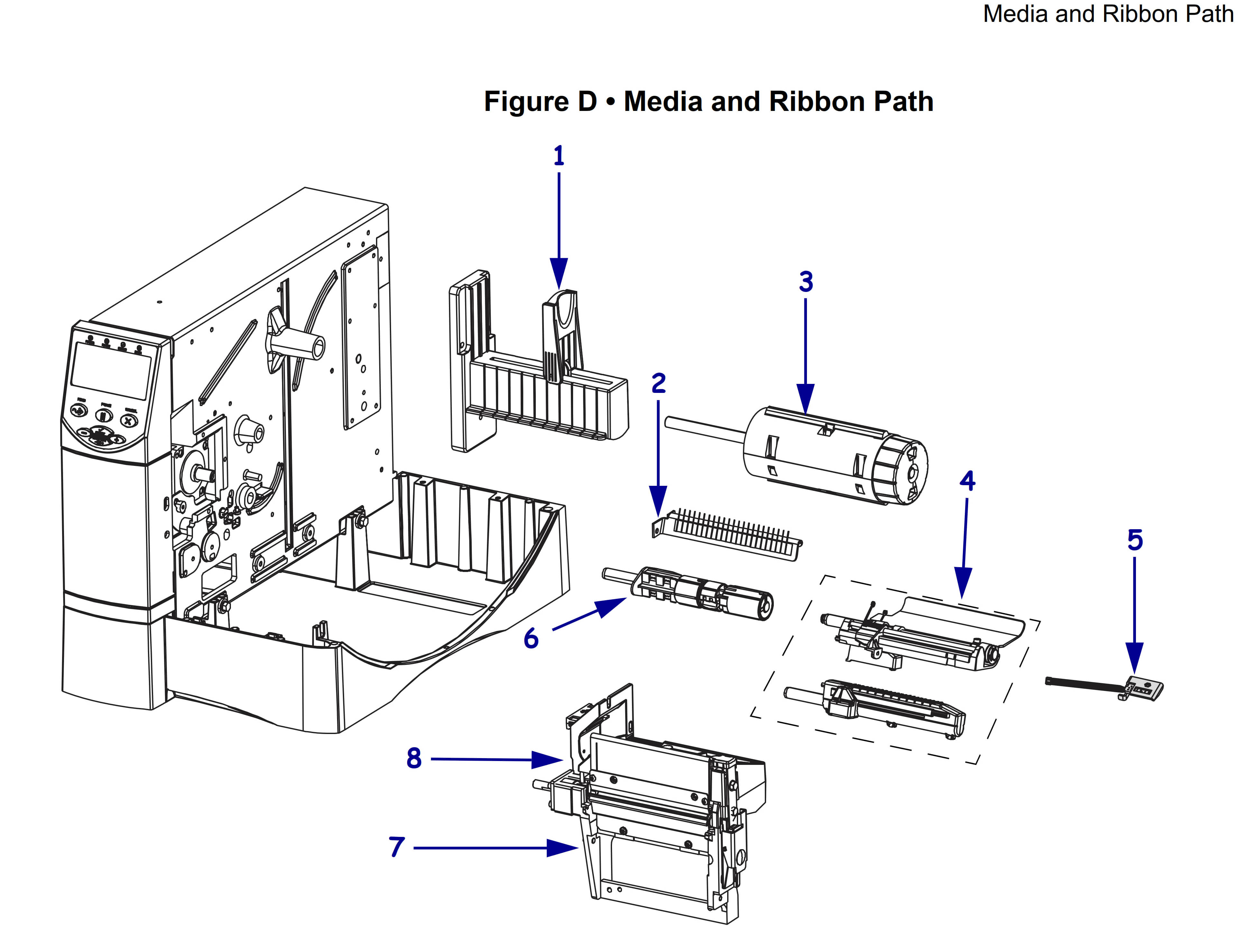 Media and Ribbon Path

Figure D • Media and Ribbon Path

1

3

2

4

5

6

8

7