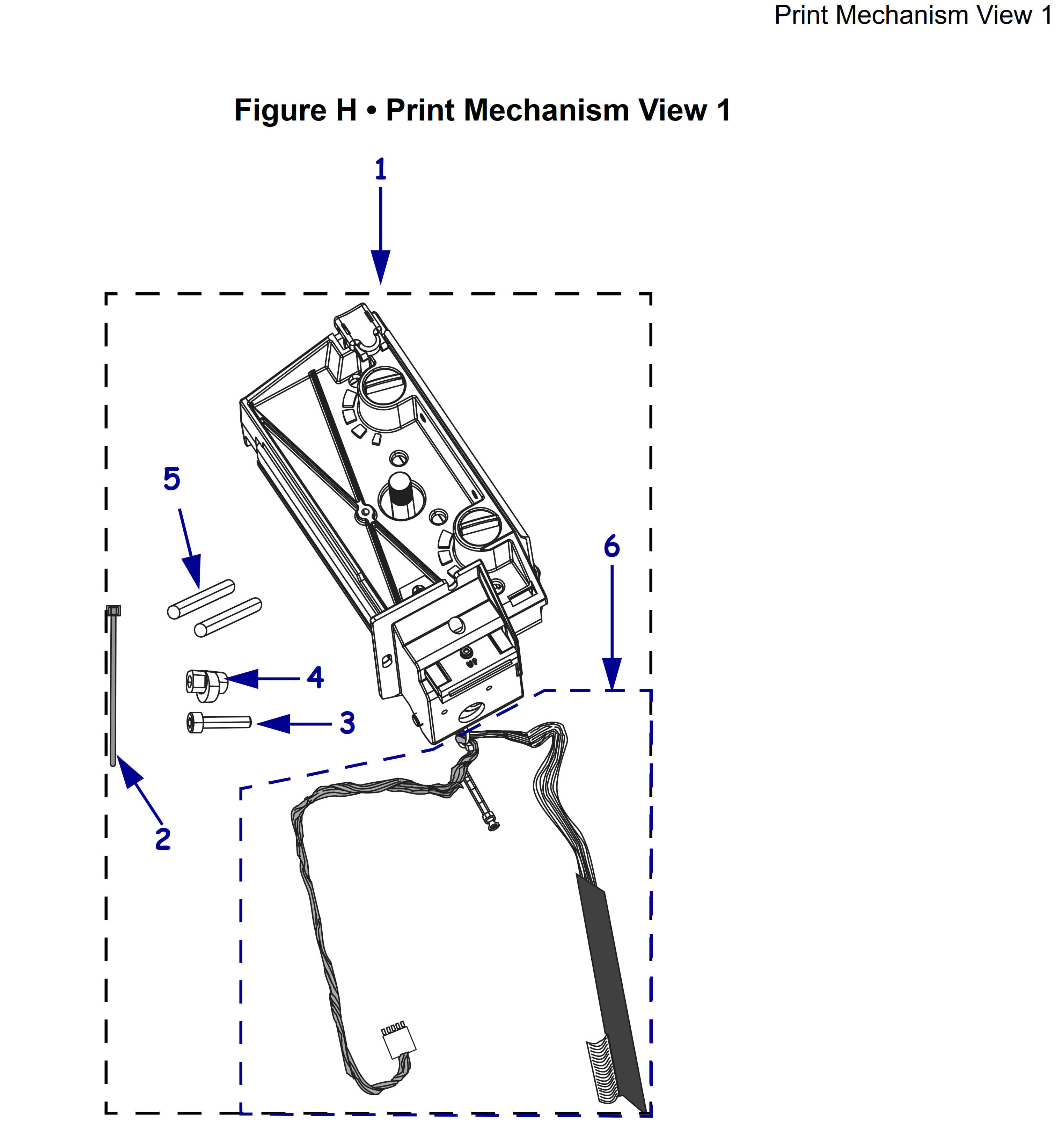 Print Mechanism View 1

Figure H • Print Mechanism View 1

1

5

6

4

3

2