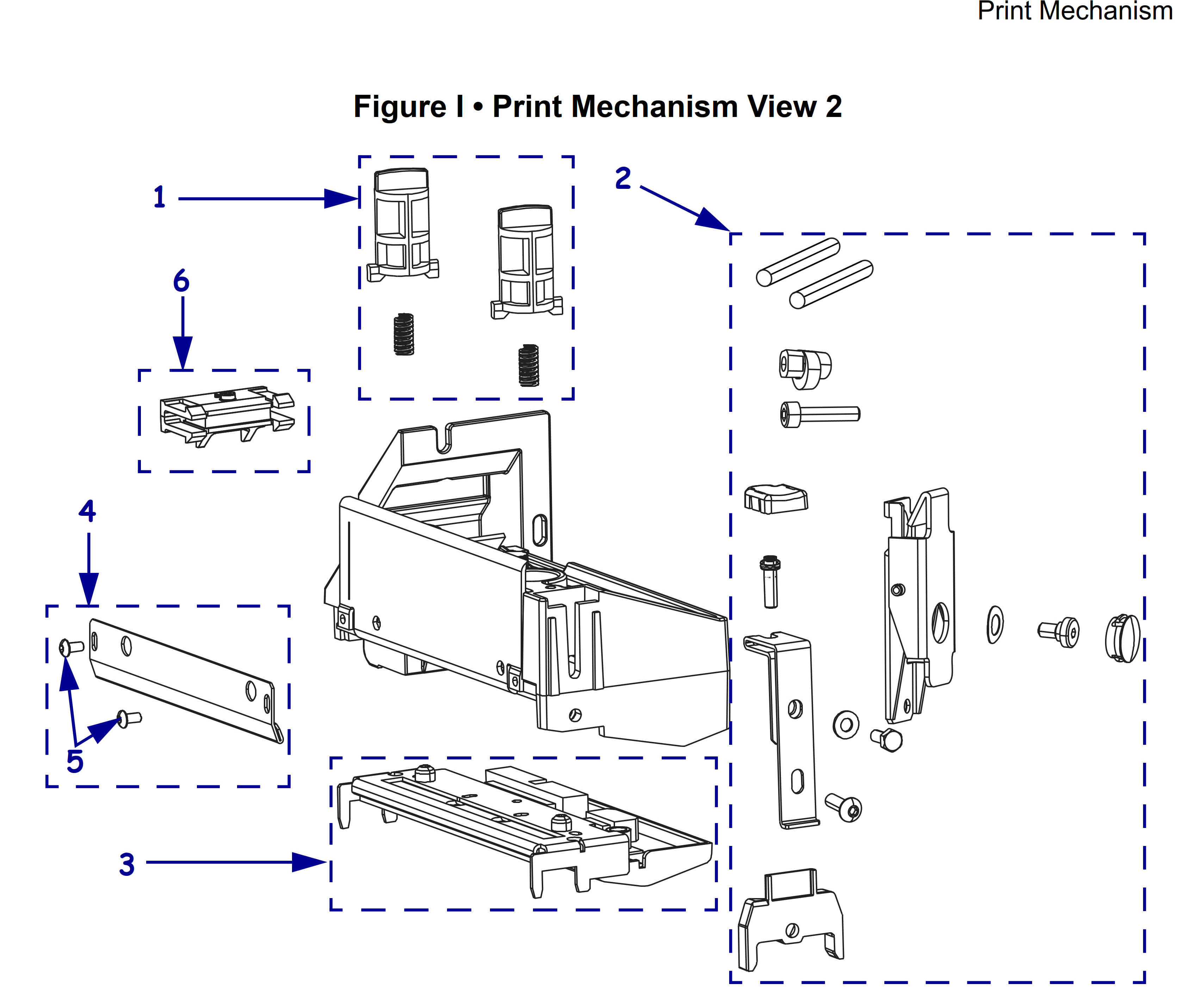 Print Mechanism

Figure I • Print Mechanism View 2

1

2

6

4

5

3