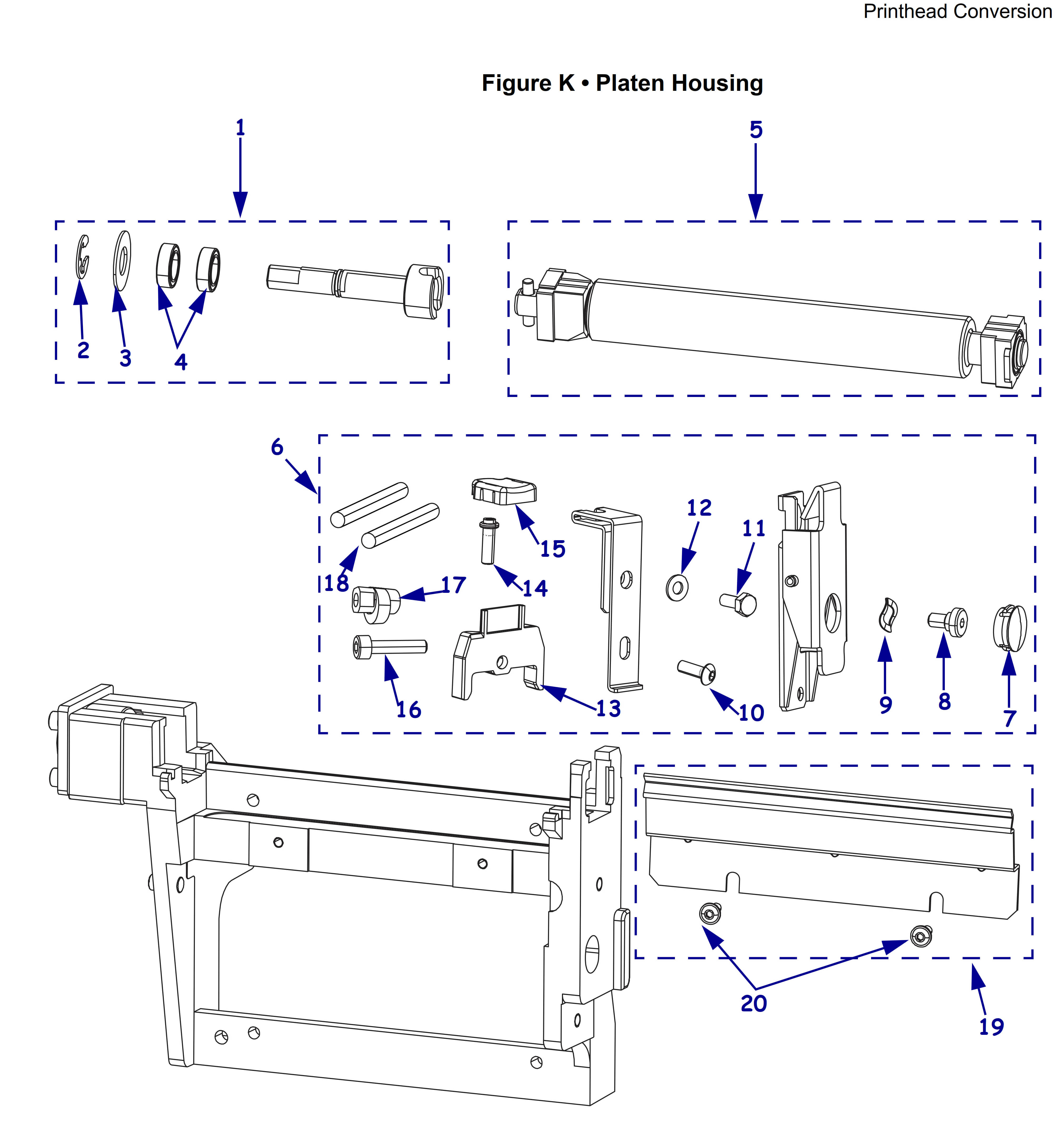 Printhead Conversion

Figure K • Platen Housing

1

5

2

3

4

6

12

11

15

18

17

14

16

13

10

9

8

7

20

19