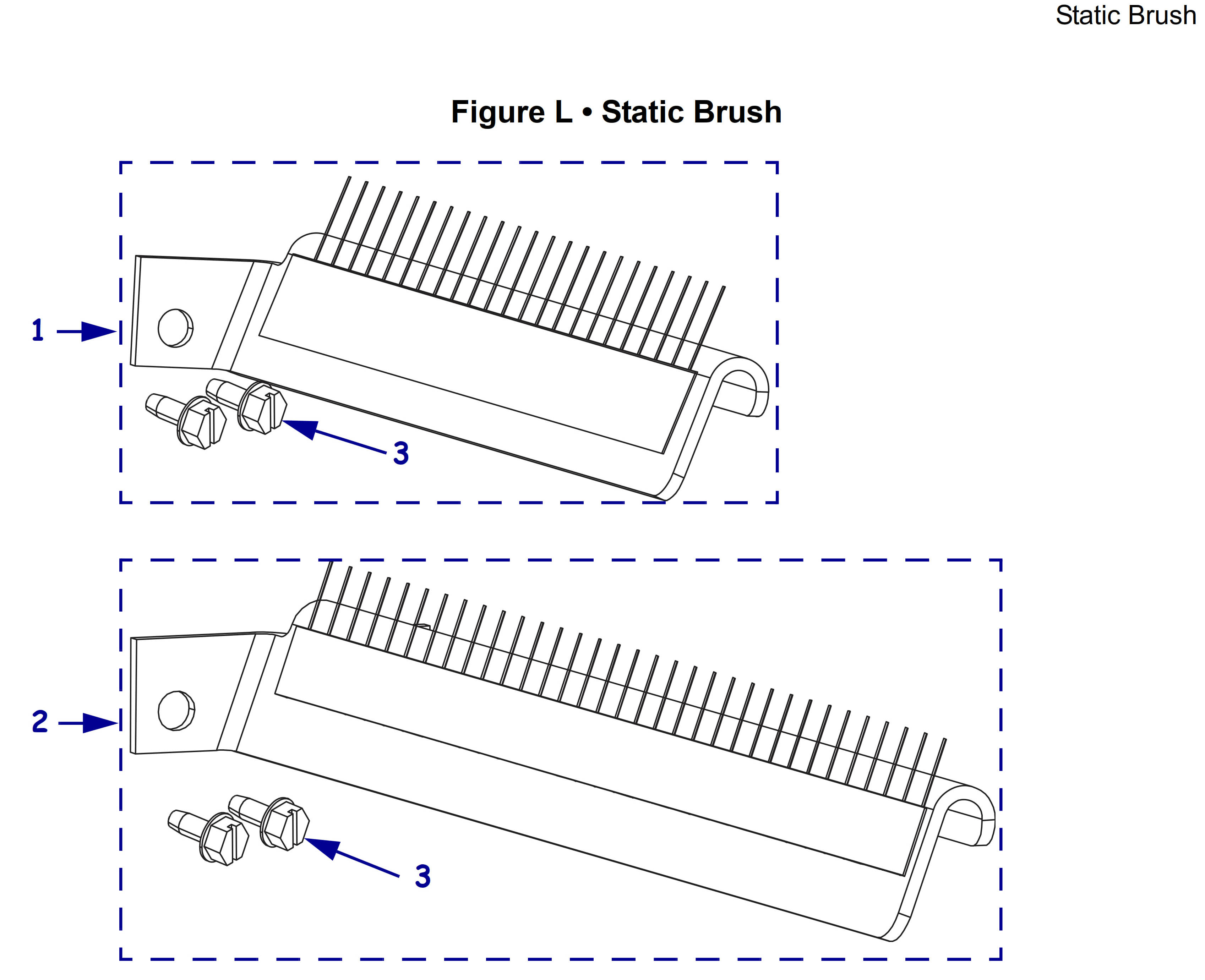 Static Brush

Figure L • Static Brush

1

3

2

3