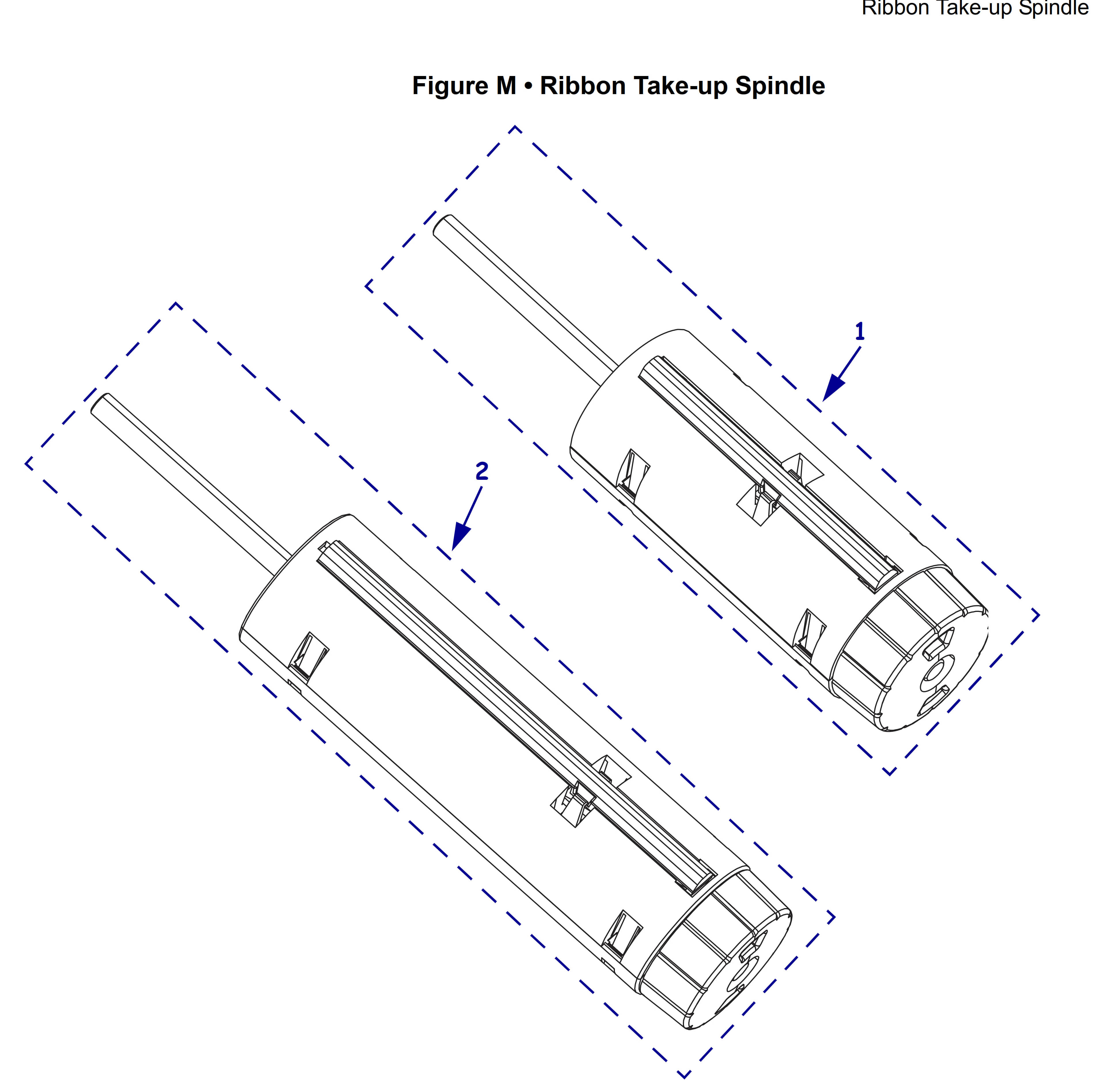 Ribbon Take-up Spindle

Figure M • Ribbon Take-up Spindle

1

2