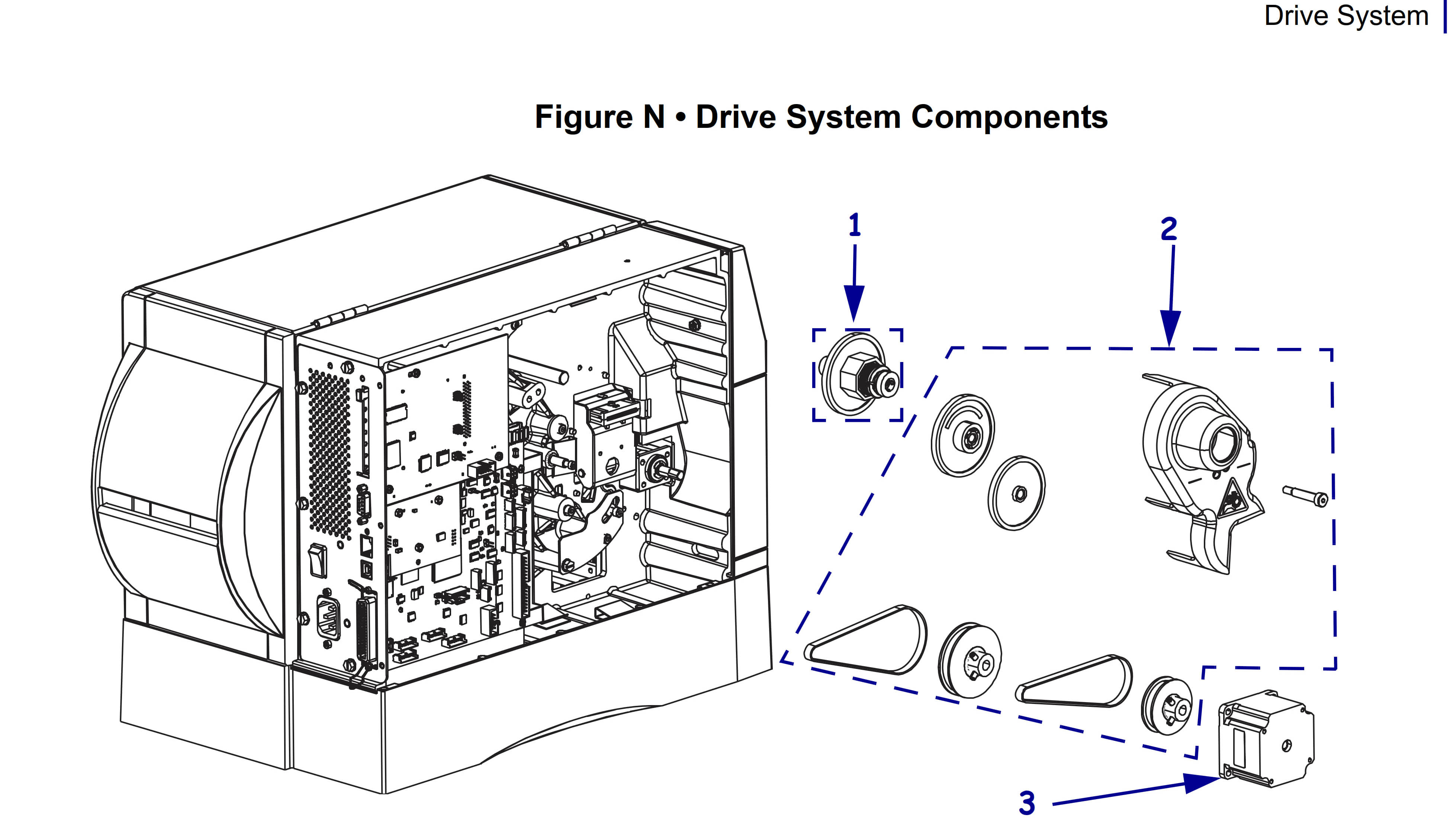 Drive System

Figure N • Drive System Components

1

2

3