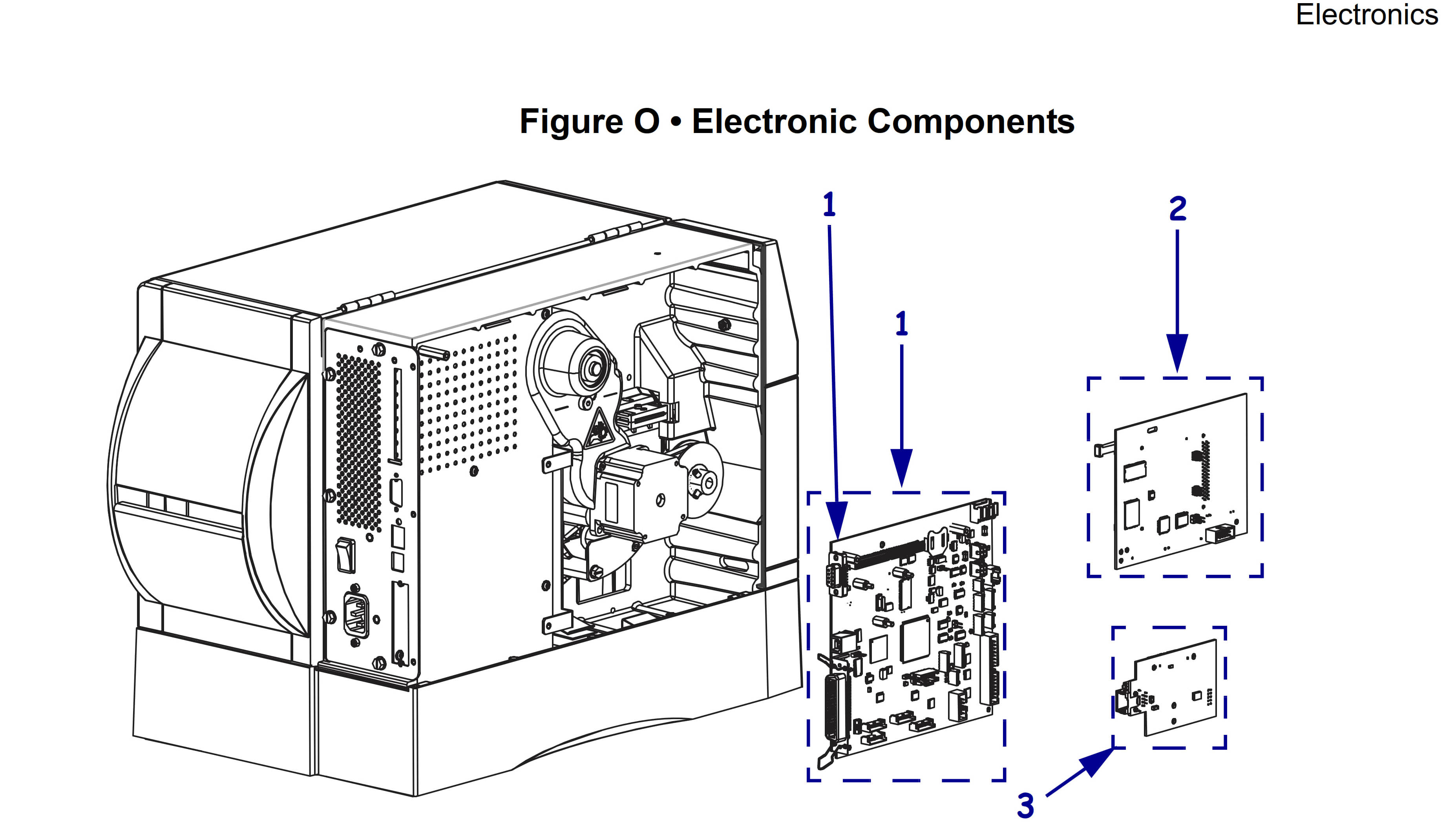 Electronics

Figure O • Electronic Components

1

1

2

3