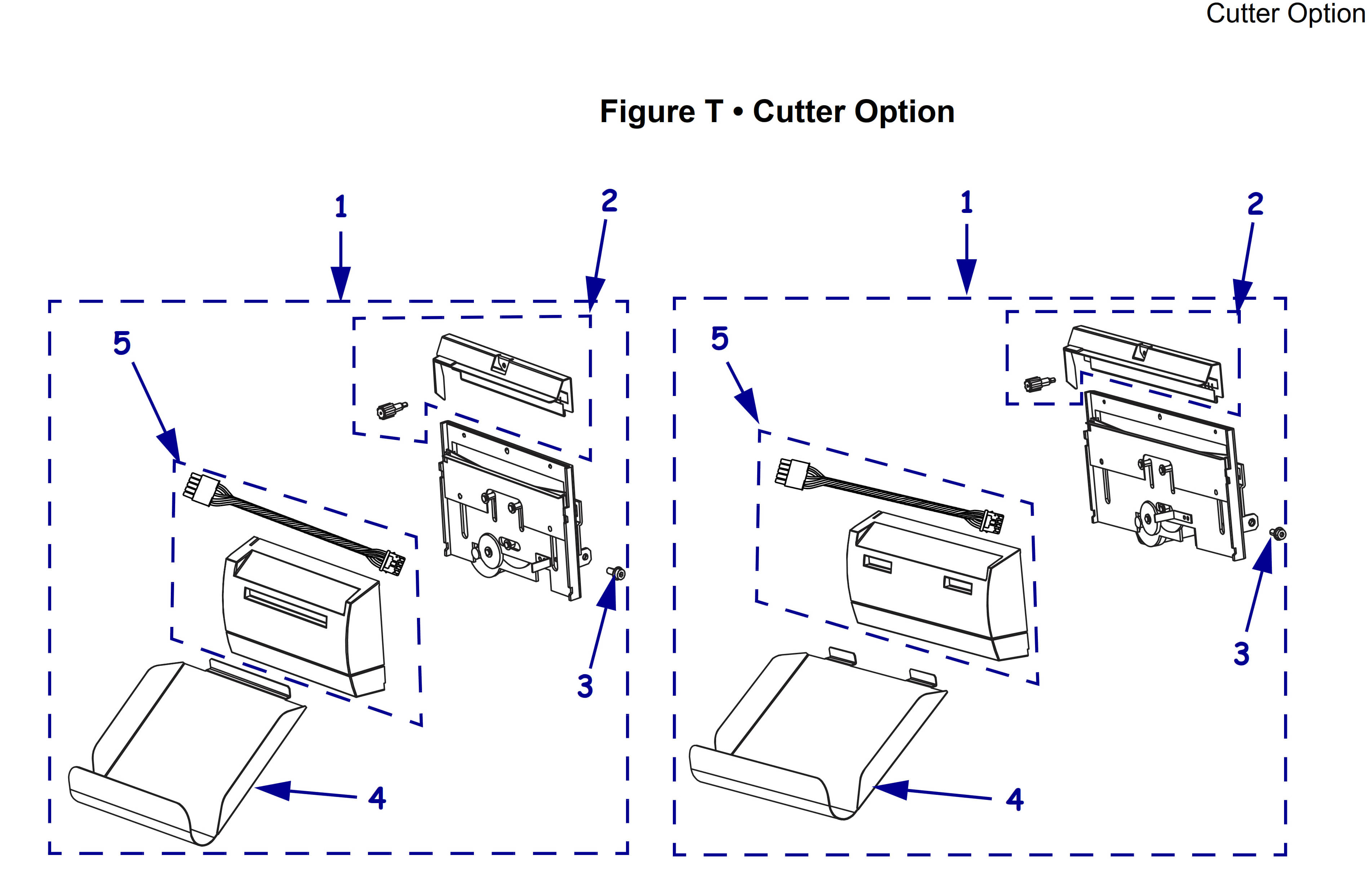 Cutter Option

Figure T • Cutter Option

1
2
5
3
4

1
2
5
3
4