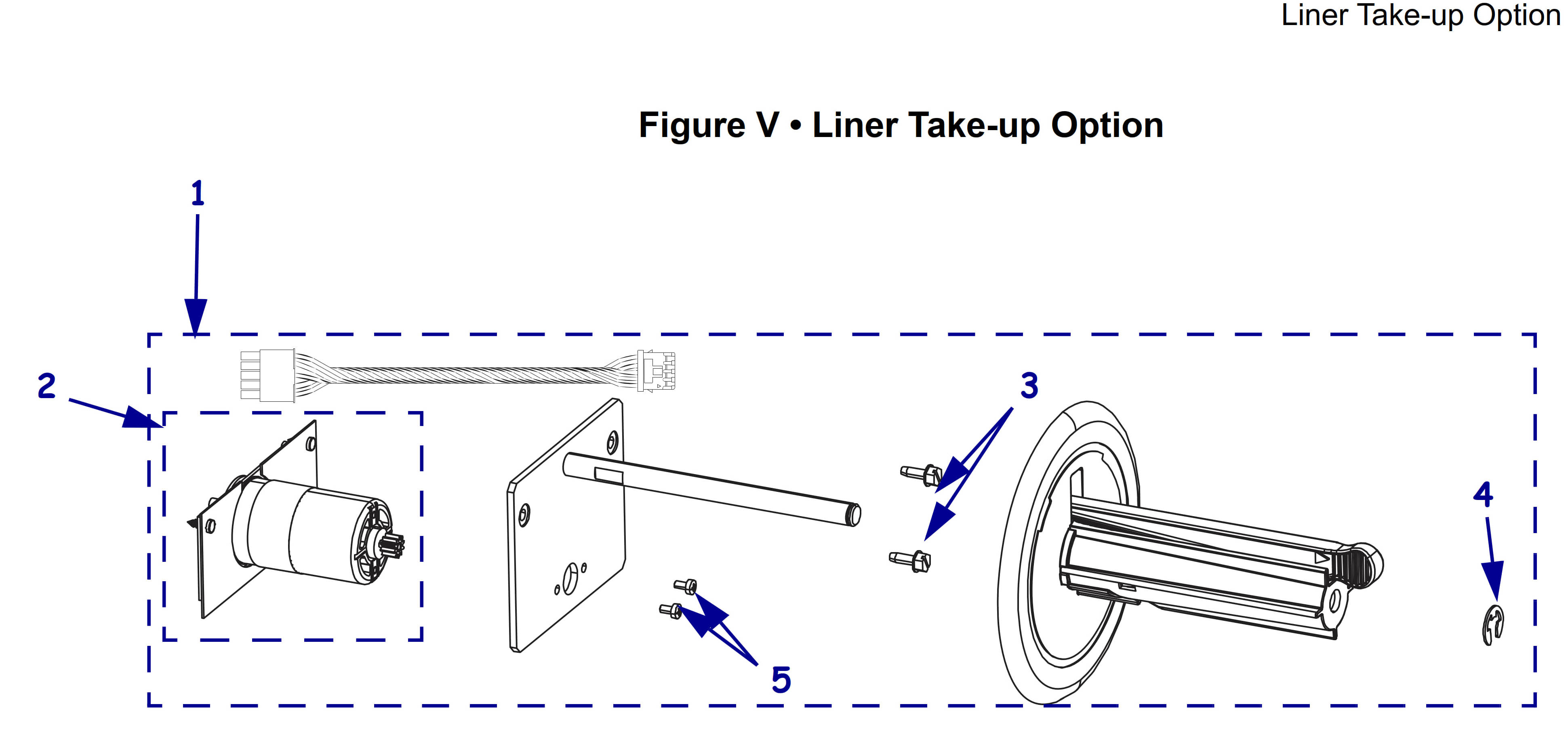 Liner Take-up Option

Figure V • Liner Take-up Option

1
2
3
4
5